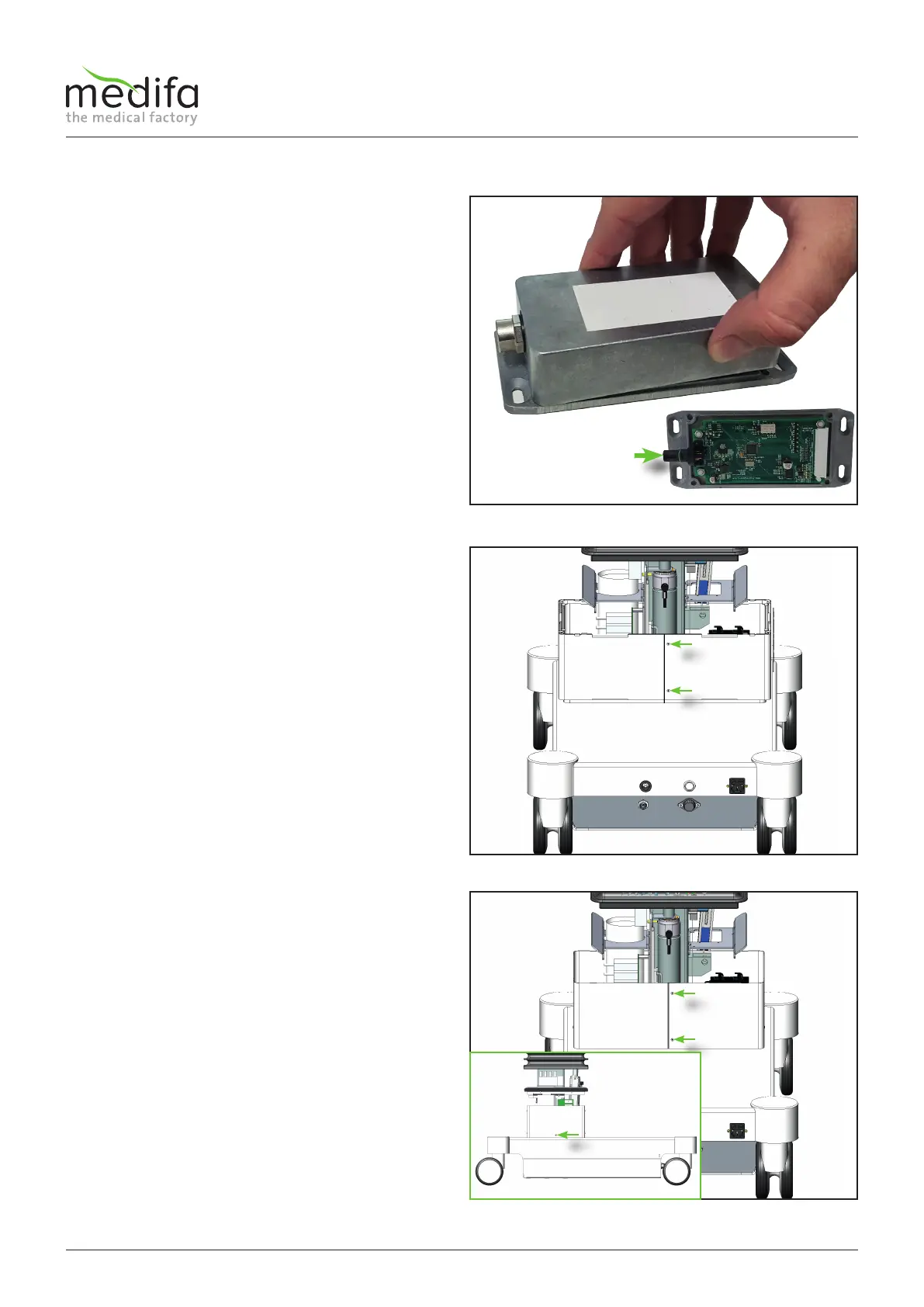 medifa
the medical factory