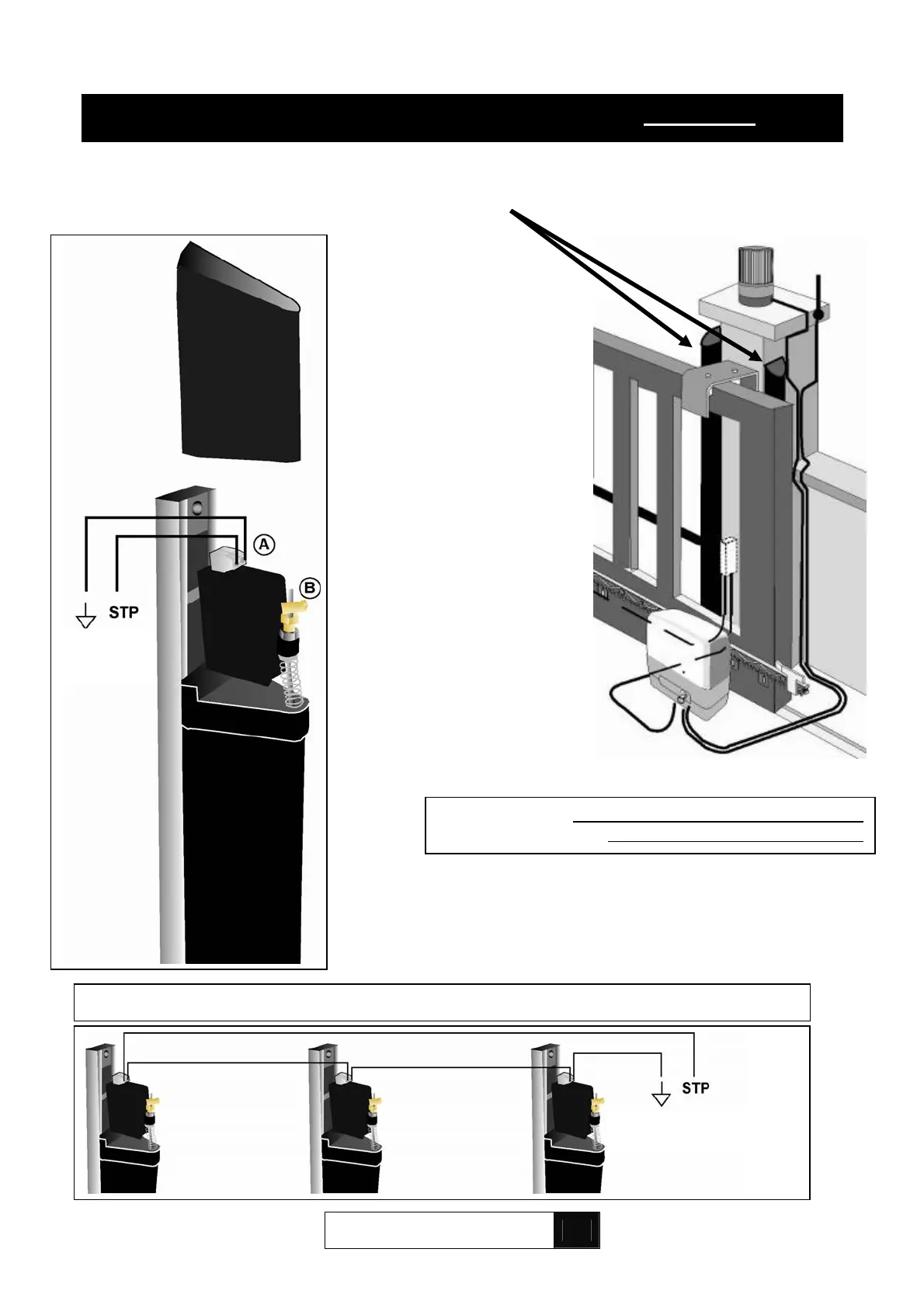 A

B

STP

STP