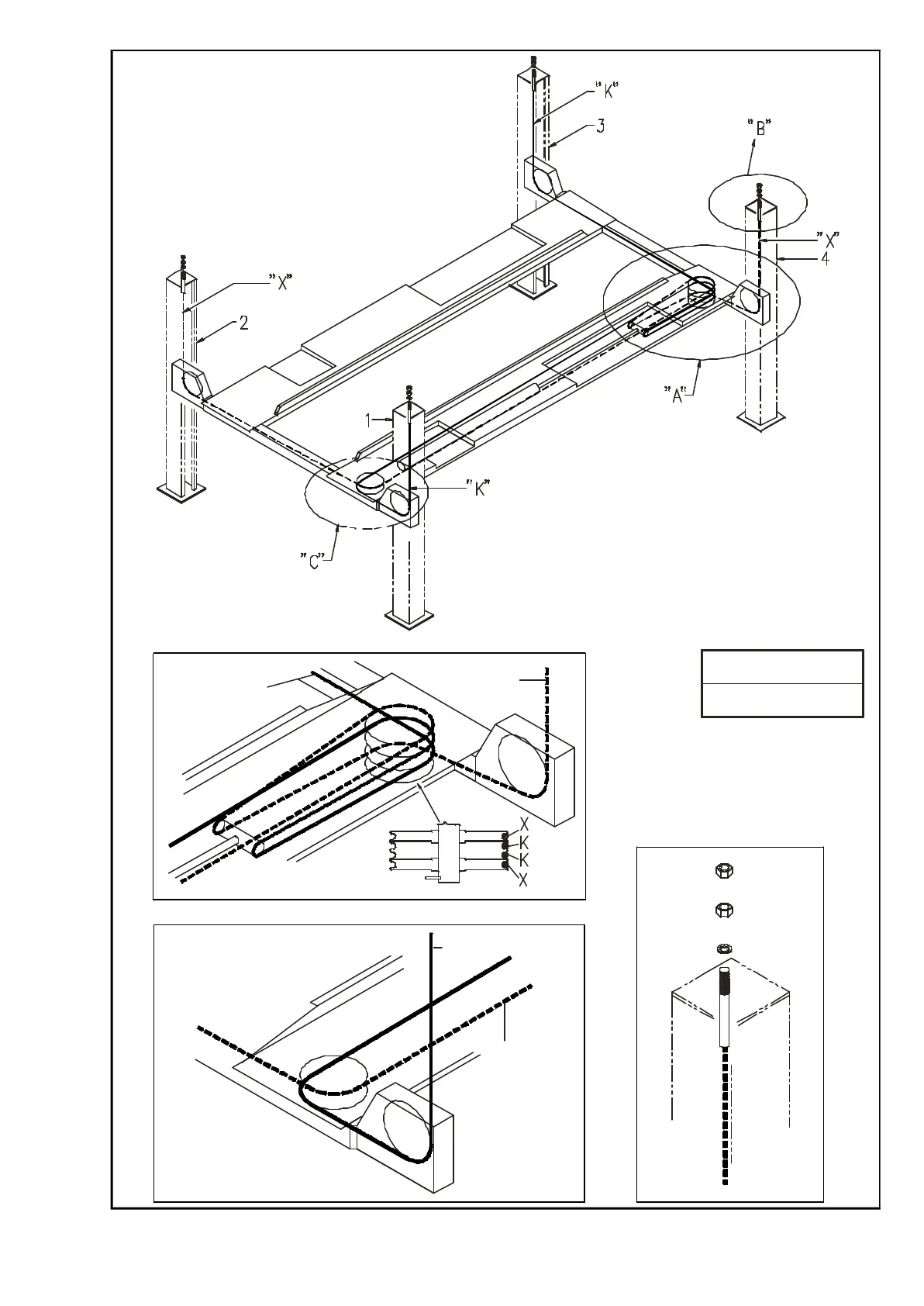 "K"
3
"B"
"X"
4
"X"
2
"A"
1
"K"
"C"
X
K
K
X