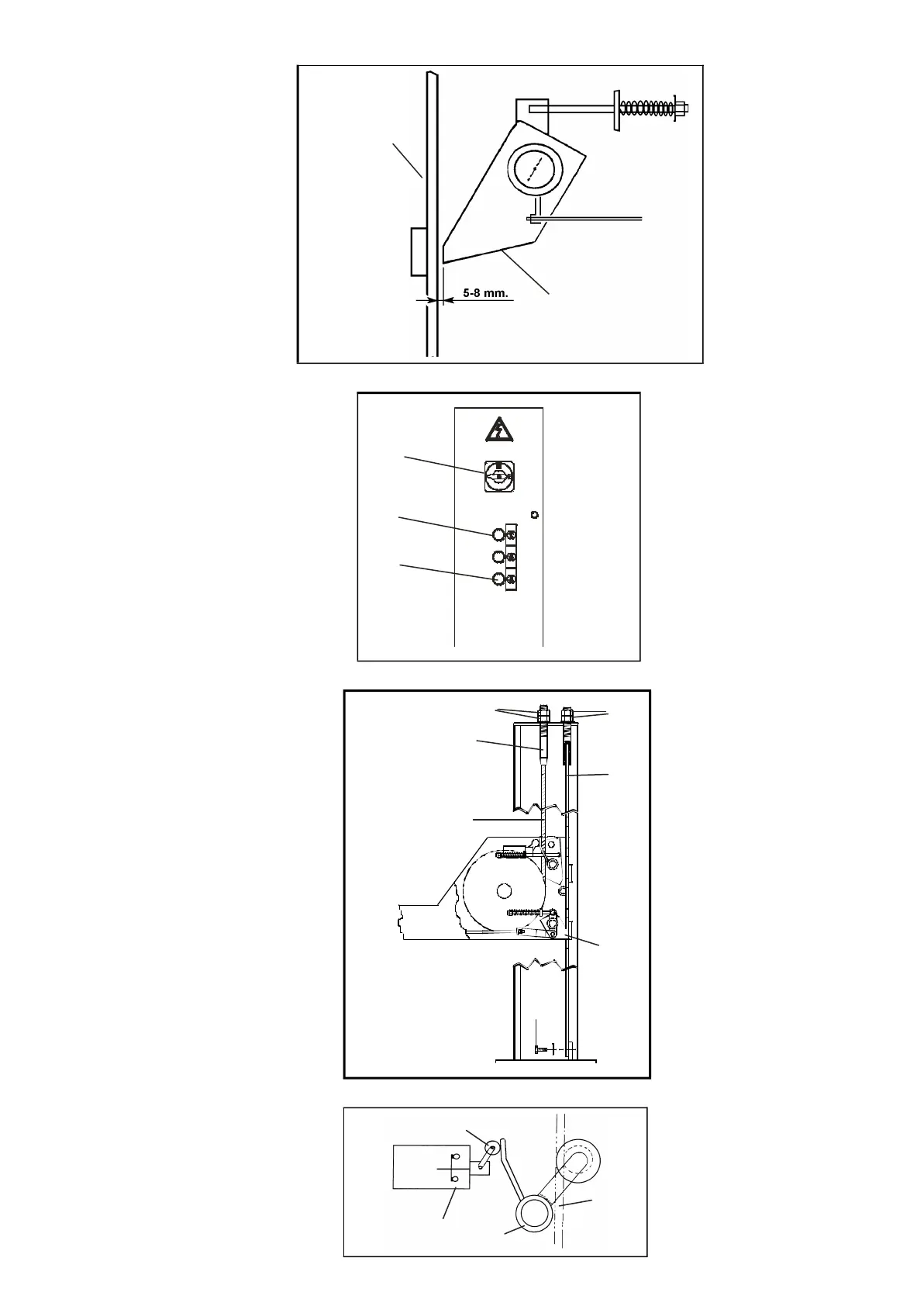 5-8 mm.