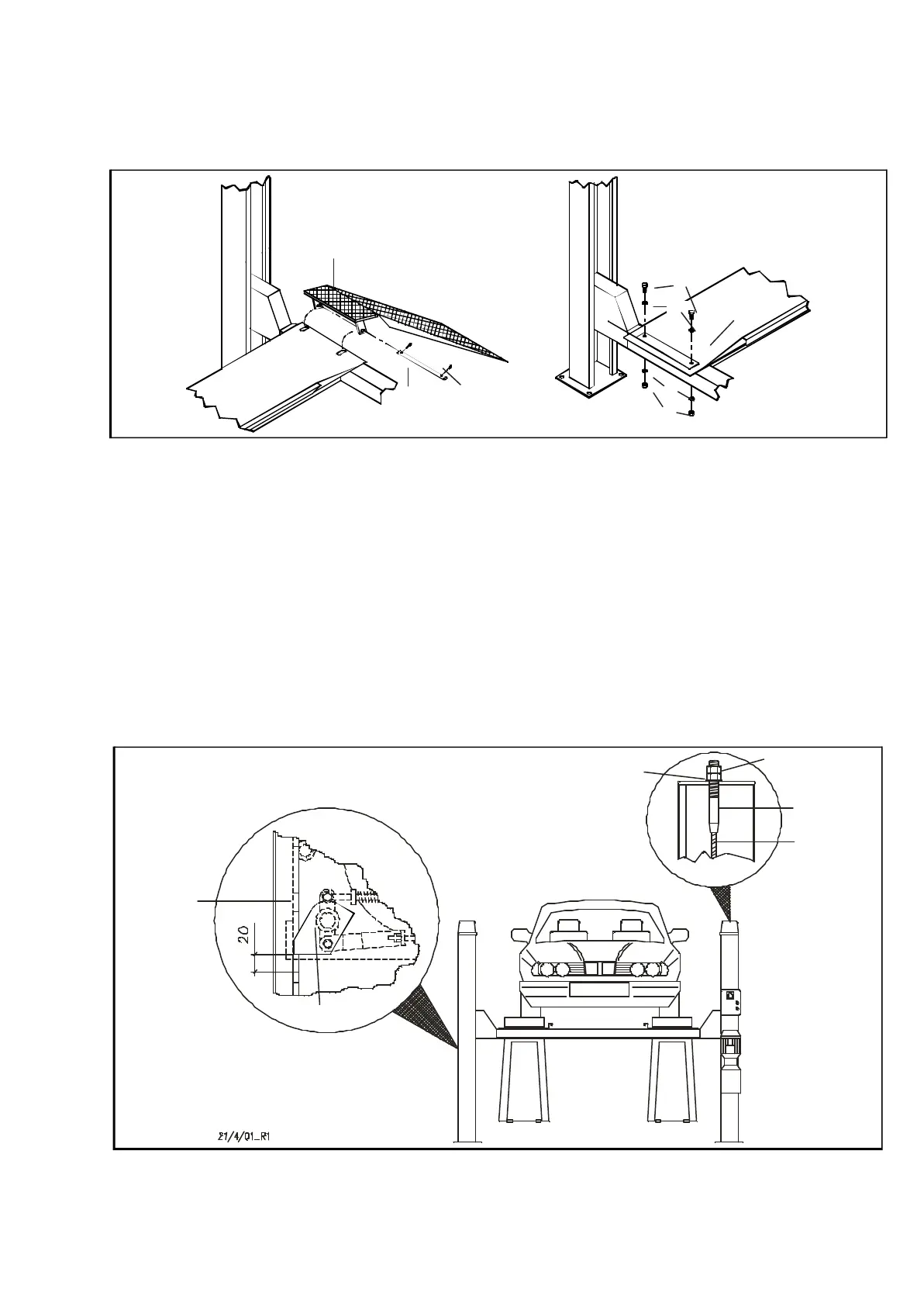 20

21/4/01_R1