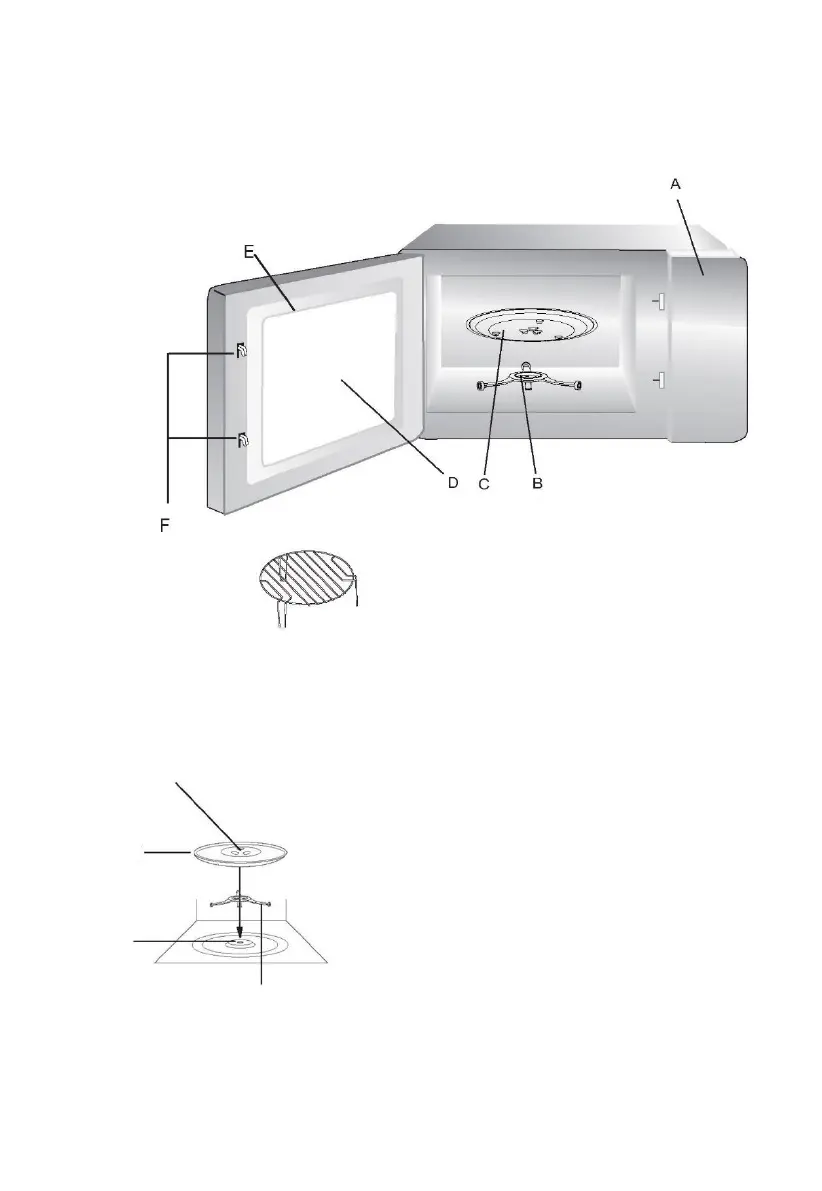 A

E

F

D

C

B