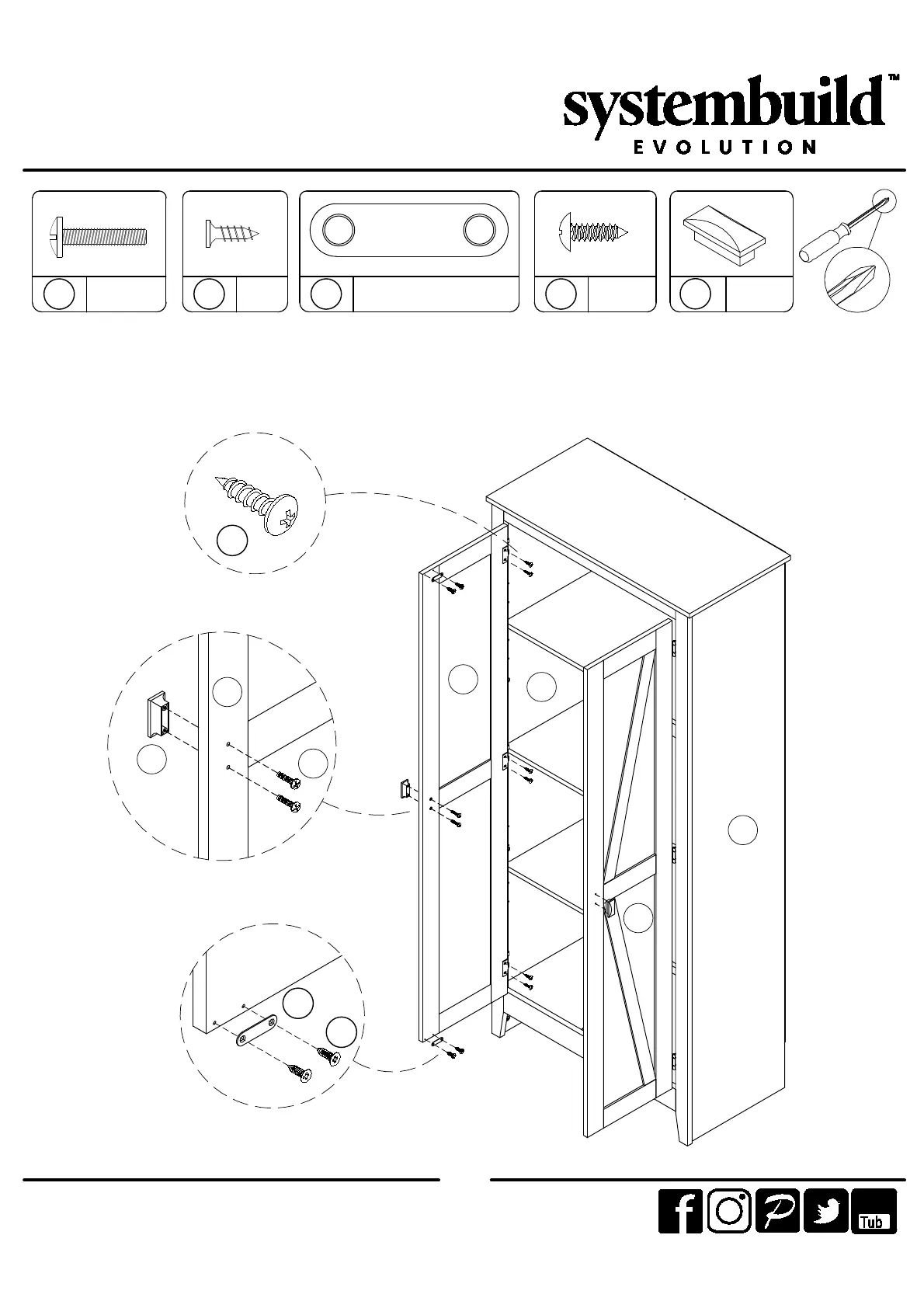 systembuild™
EVOLUTION

Tub