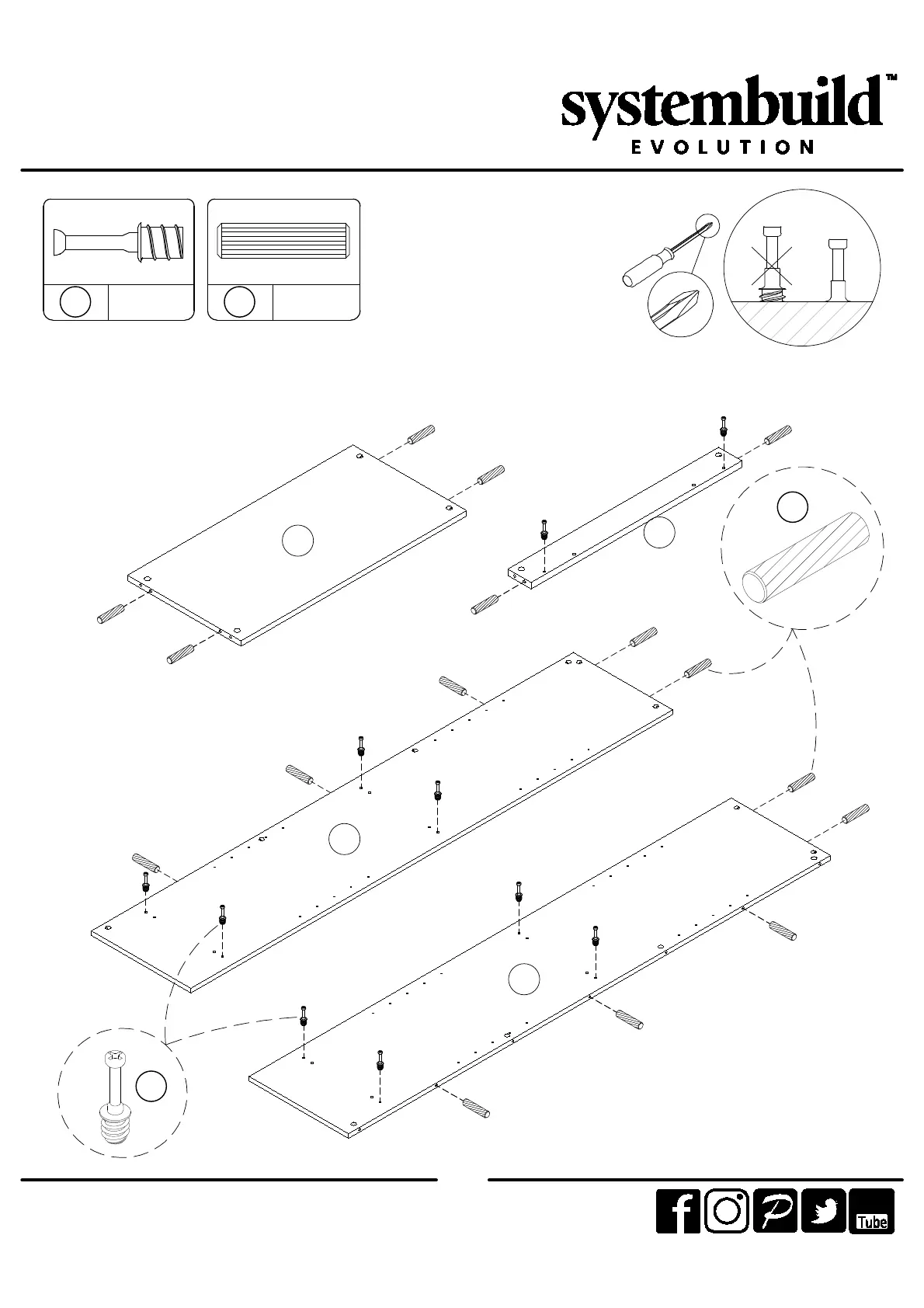 systembuild™
EVOLUTION

Tube