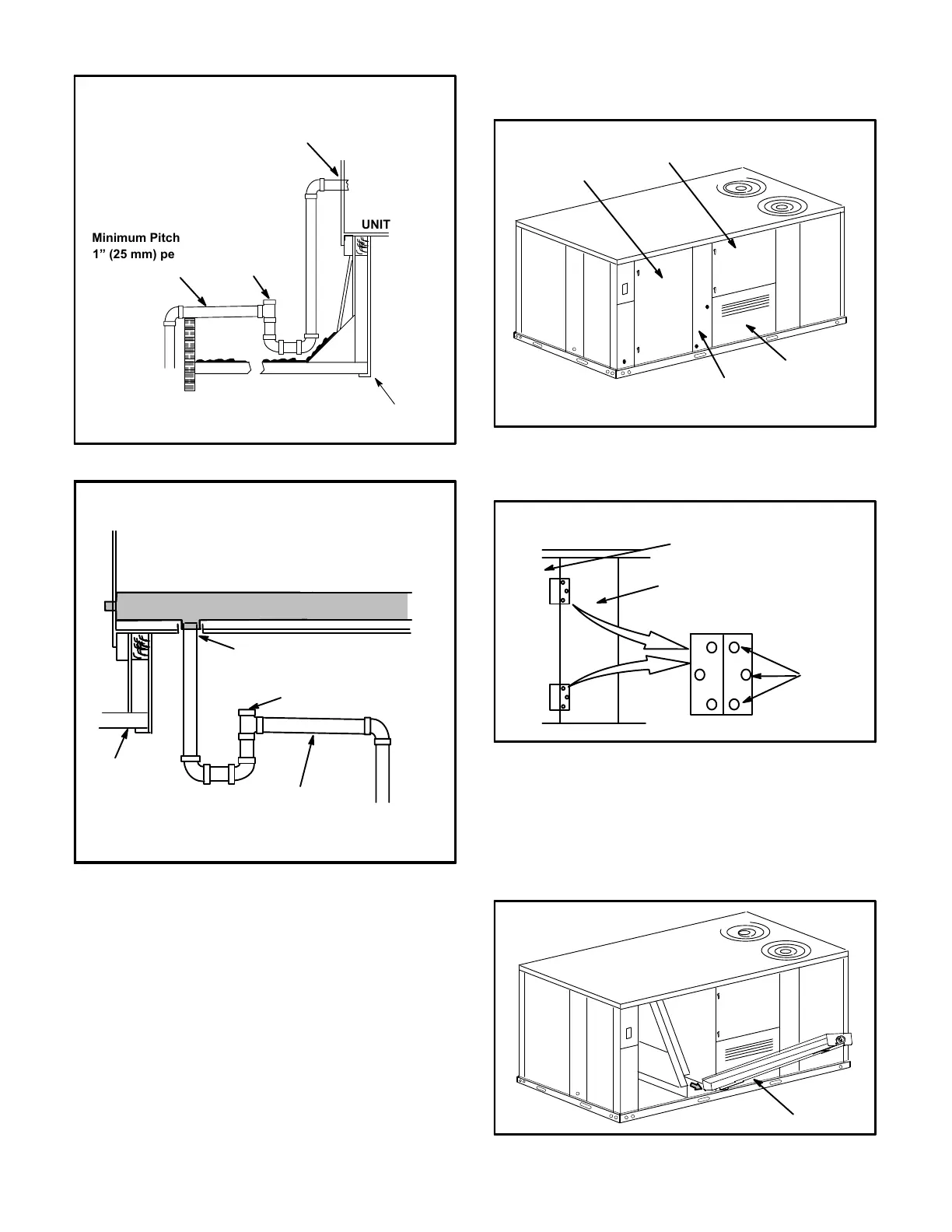 Minimum Pitch
1” (25 mm) pe

UNIT