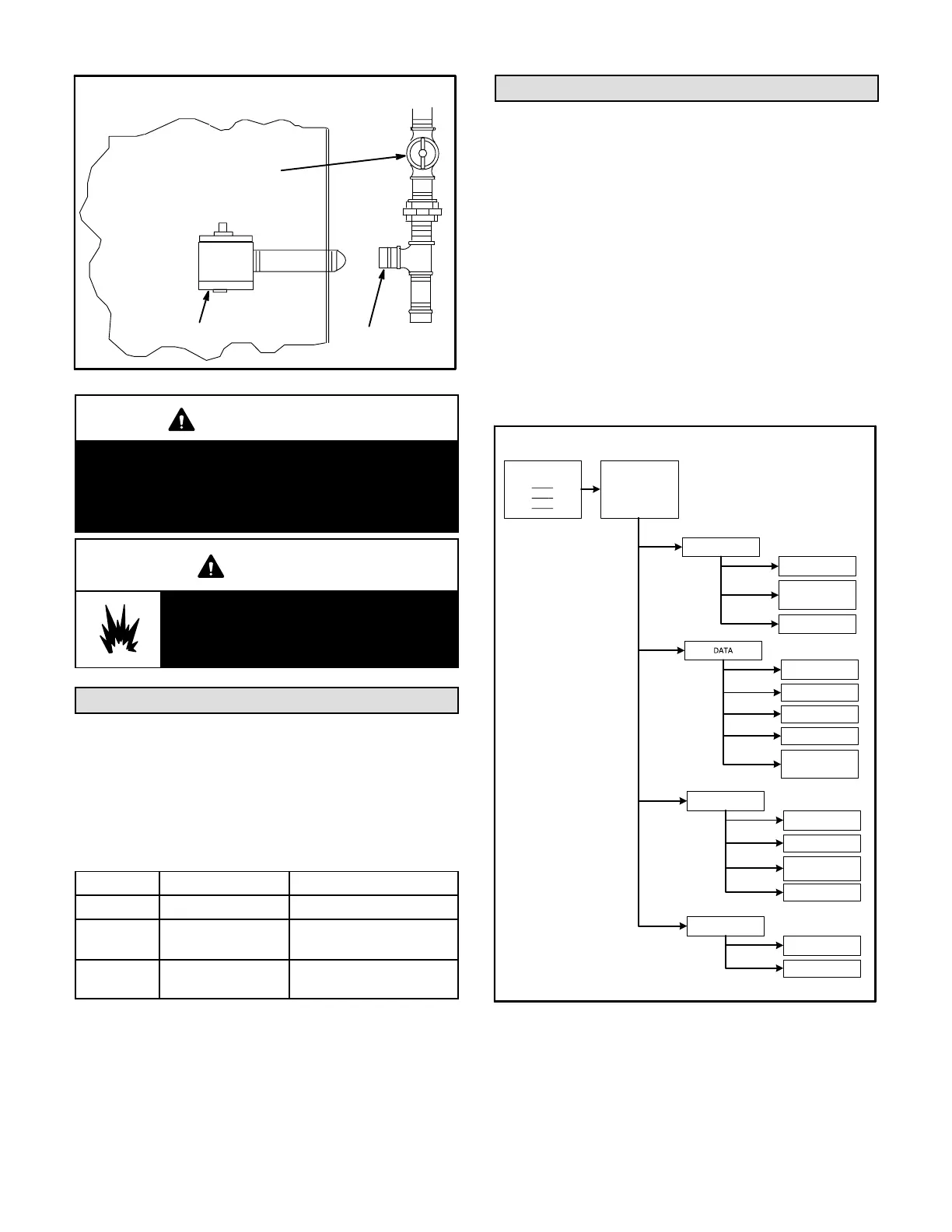 DATA