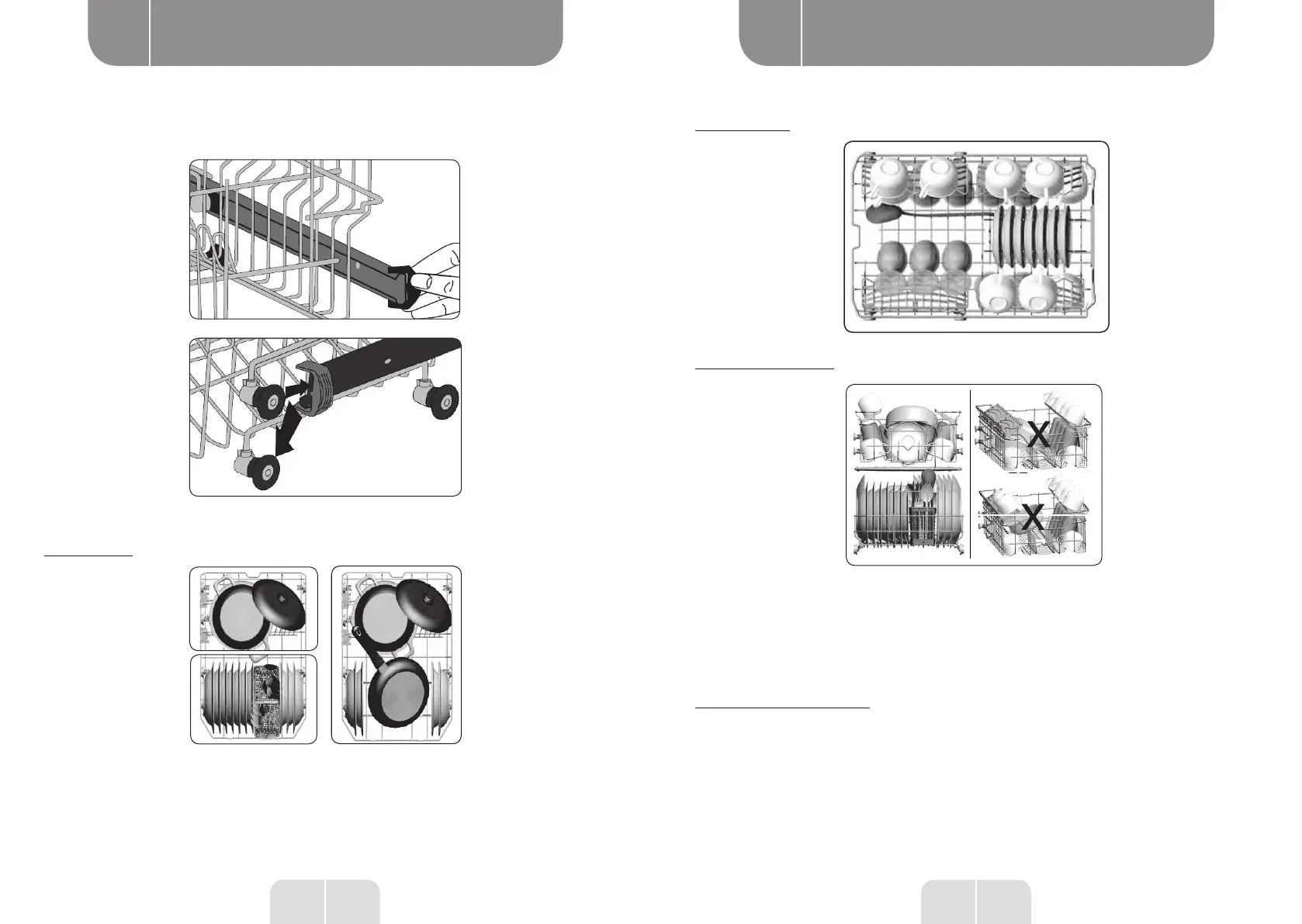 X

X