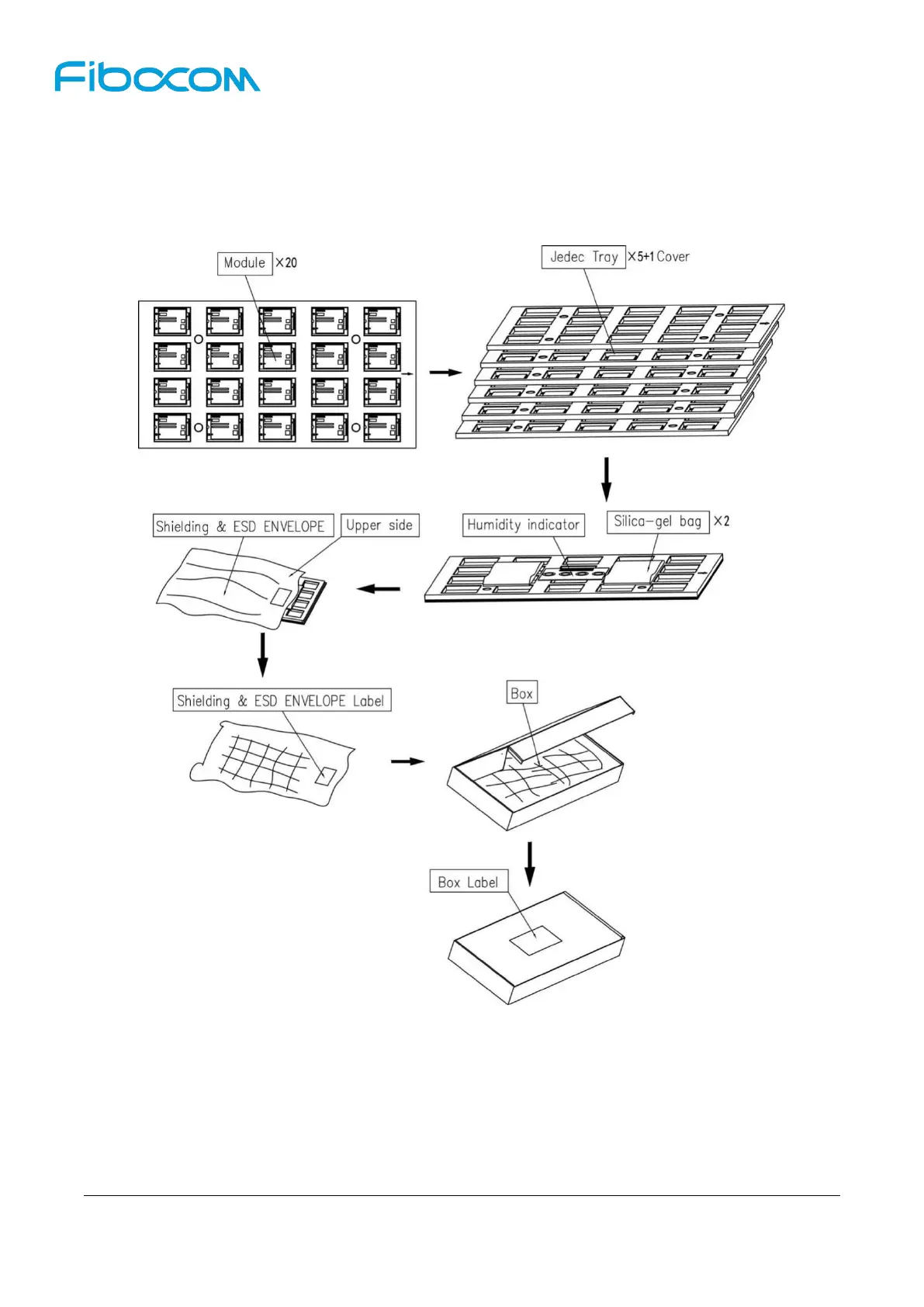 Fibocom

Module ×20

Jedec Tray ×5+1 Cover

Shielding & ESD ENVELOPE

Upper side

Humidity indicator

Silica-gel bag ×2

Shielding & ESD ENVELOPE Label

Box

Box Label