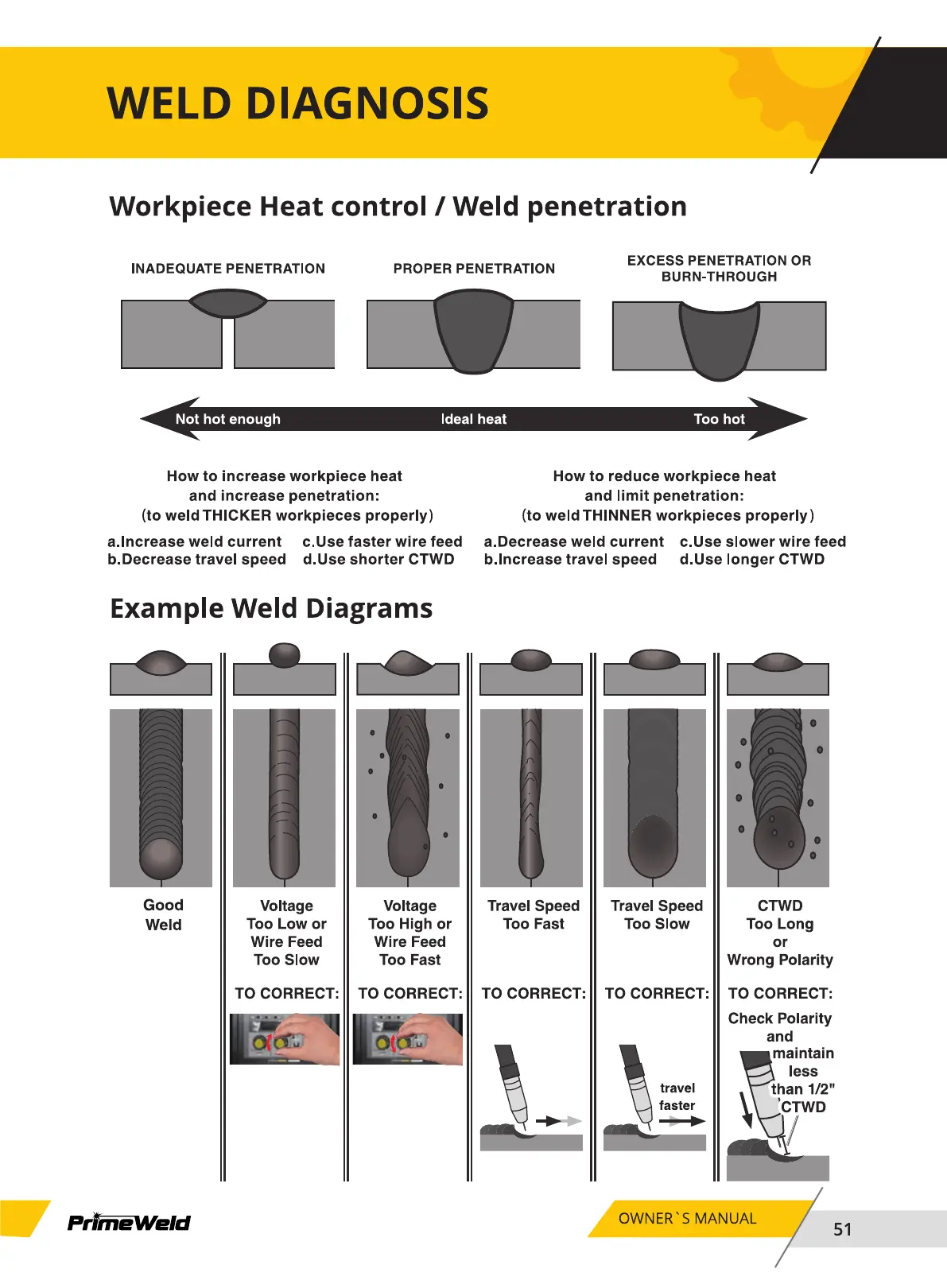 WELD DIAGNOSIS

Workpiece Heat control / Weld penetration

INADEQUATE PENETRATION

PROPER PENETRATION

EXCESS PENETRATION OR BURN-THROUGH

Not hot enough

Ideal heat

Too hot

How to increase workpiece heat and increase penetration: (to weld THICKER workpieces properly)

a.Increase weld current
b.Decrease travel speed
c.Use faster wire feed
d.Use shorter CTWD

How to reduce workpiece heat and limit penetration: (to weld THINNER workpieces properly)

a.Decrease weld current
b.Increase travel speed
c.Use slower wire feed
d.Use longer CTWD

Example Weld Diagrams

Good Weld

Voltage Too Low or Wire Feed Too Slow

TO CORRECT:

Voltage Too High or Wire Feed Too Fast

TO CORRECT:

Travel Speed Too Fast

TO CORRECT:

Travel Speed Too Slow

TO CORRECT:

travel faster

CTWD Too Long or Wrong Polarity

TO CORRECT:

Check Polarity and maintain less than 1/2" CTWD

PrimeWeld

OWNER`S MANUAL

51