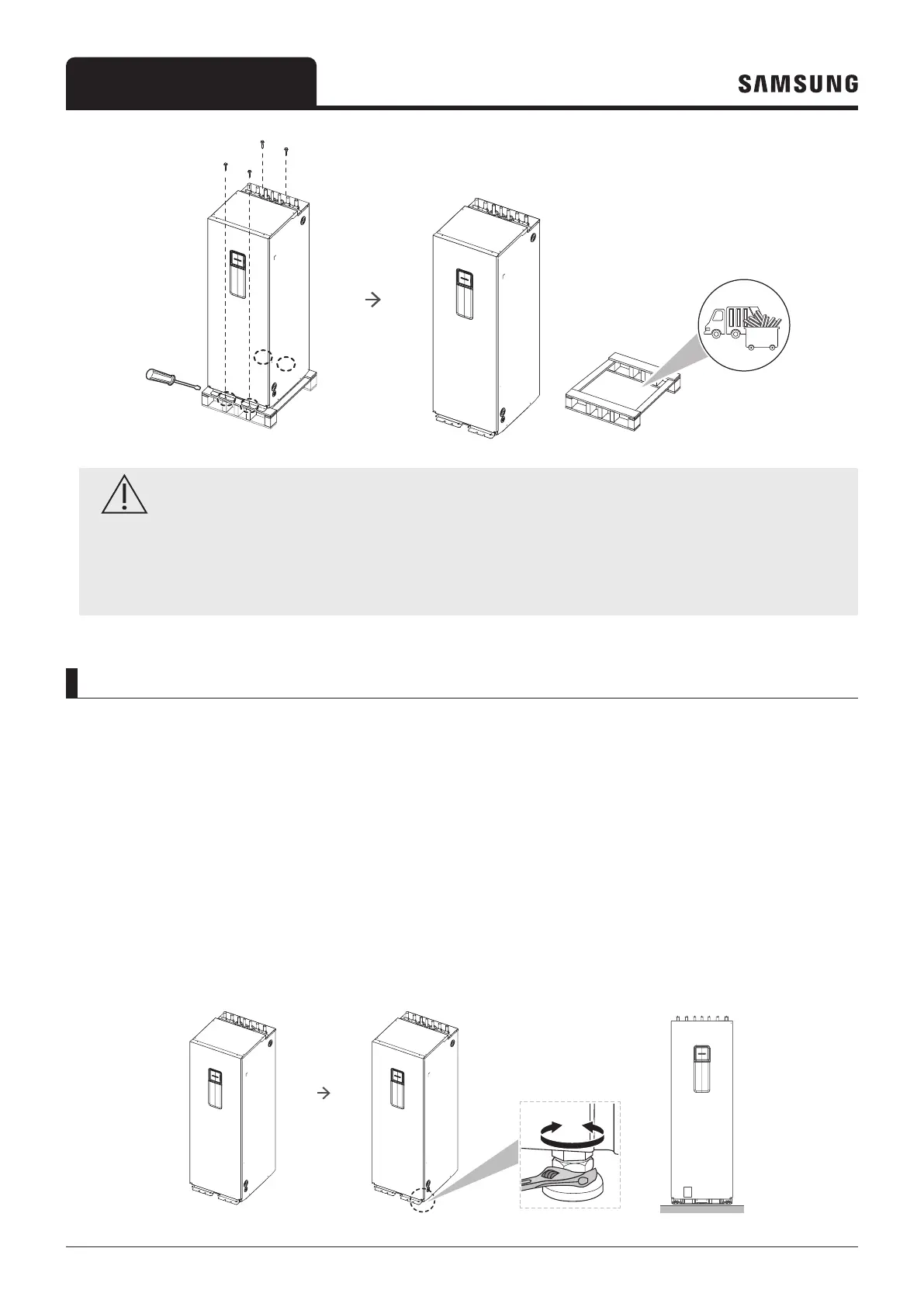 SAMSUNG