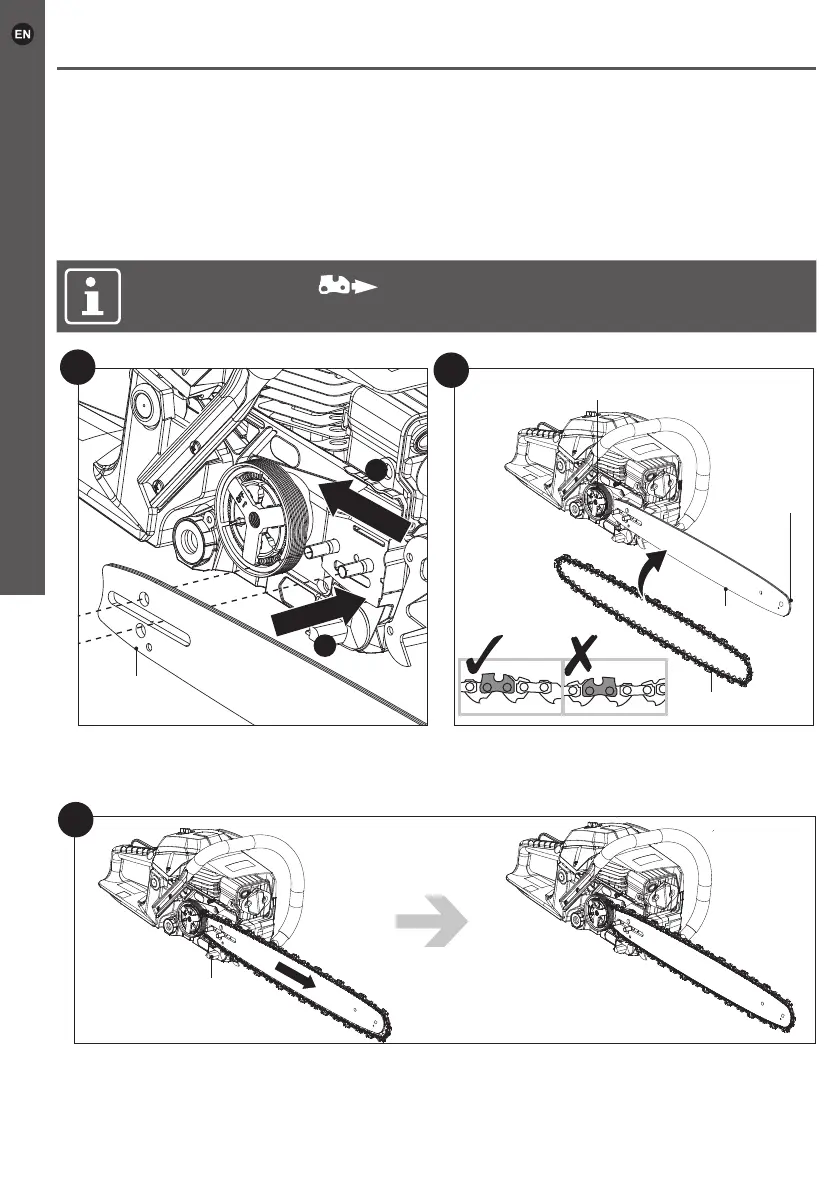 EN