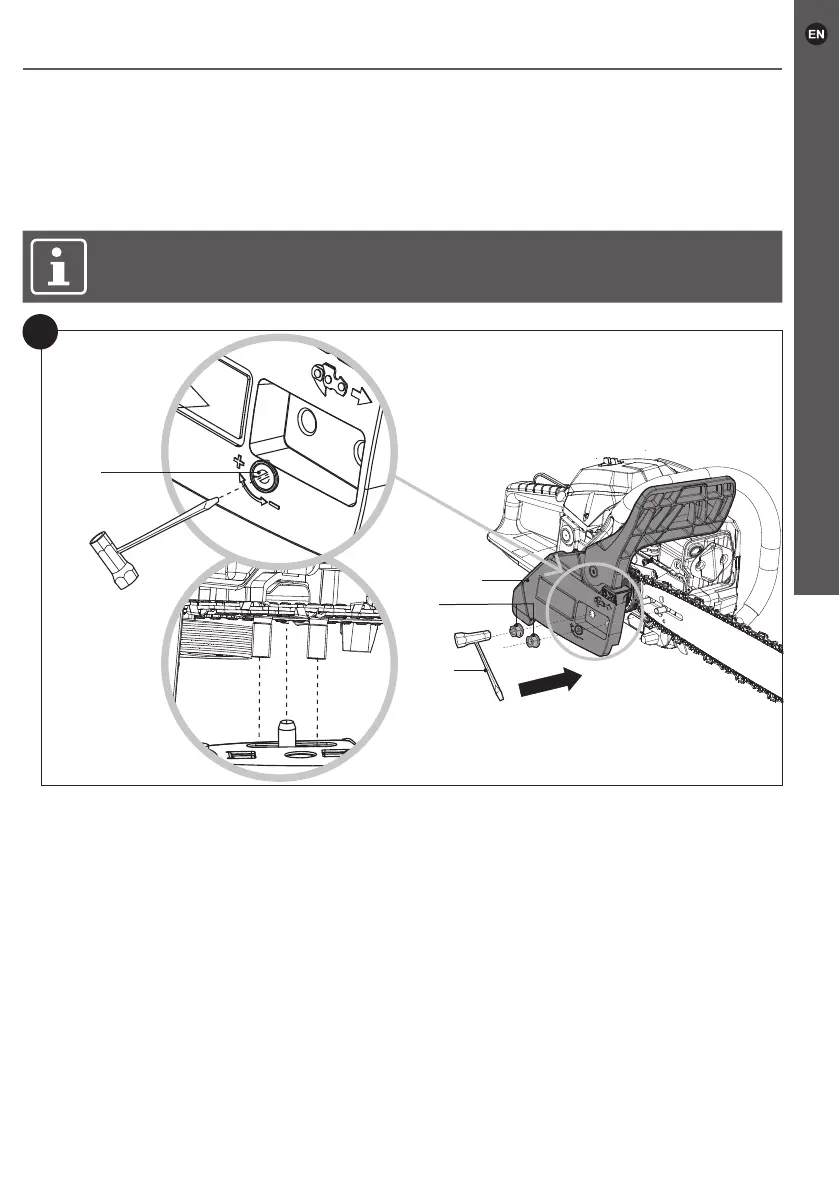 EN

+

−