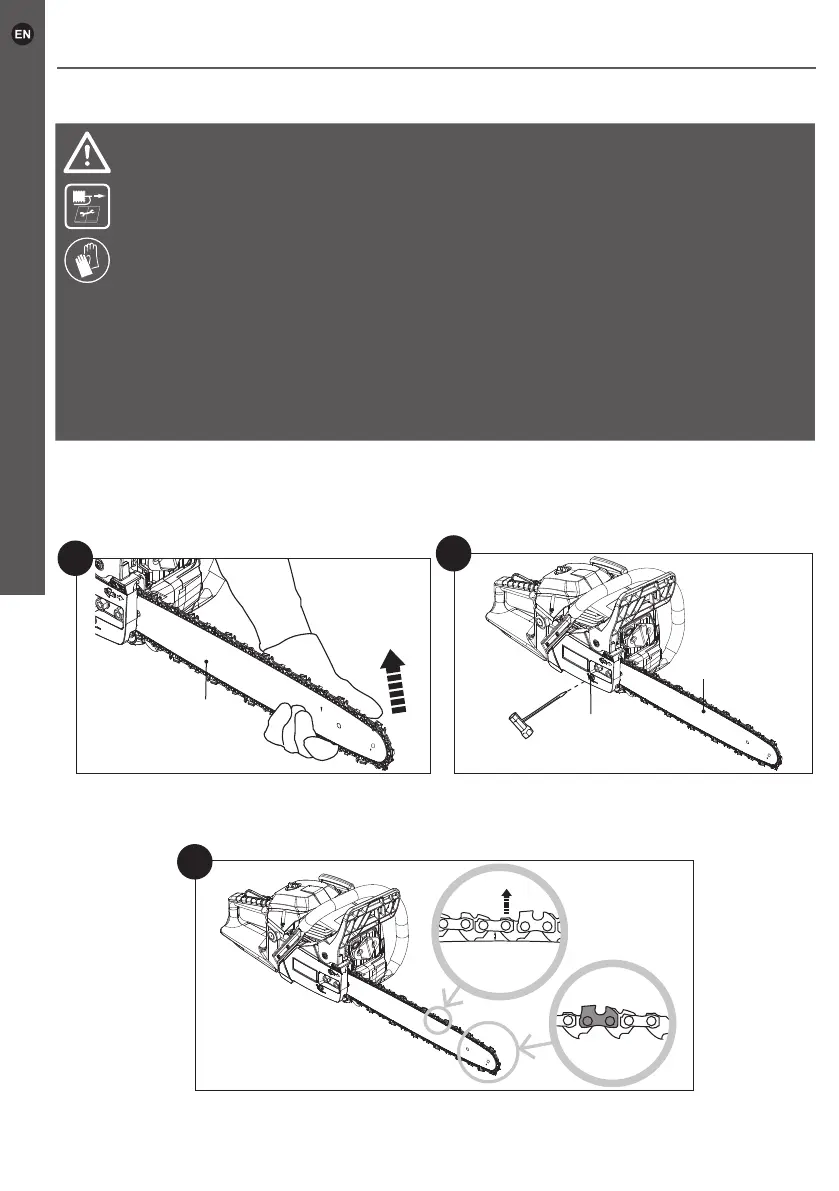 EN