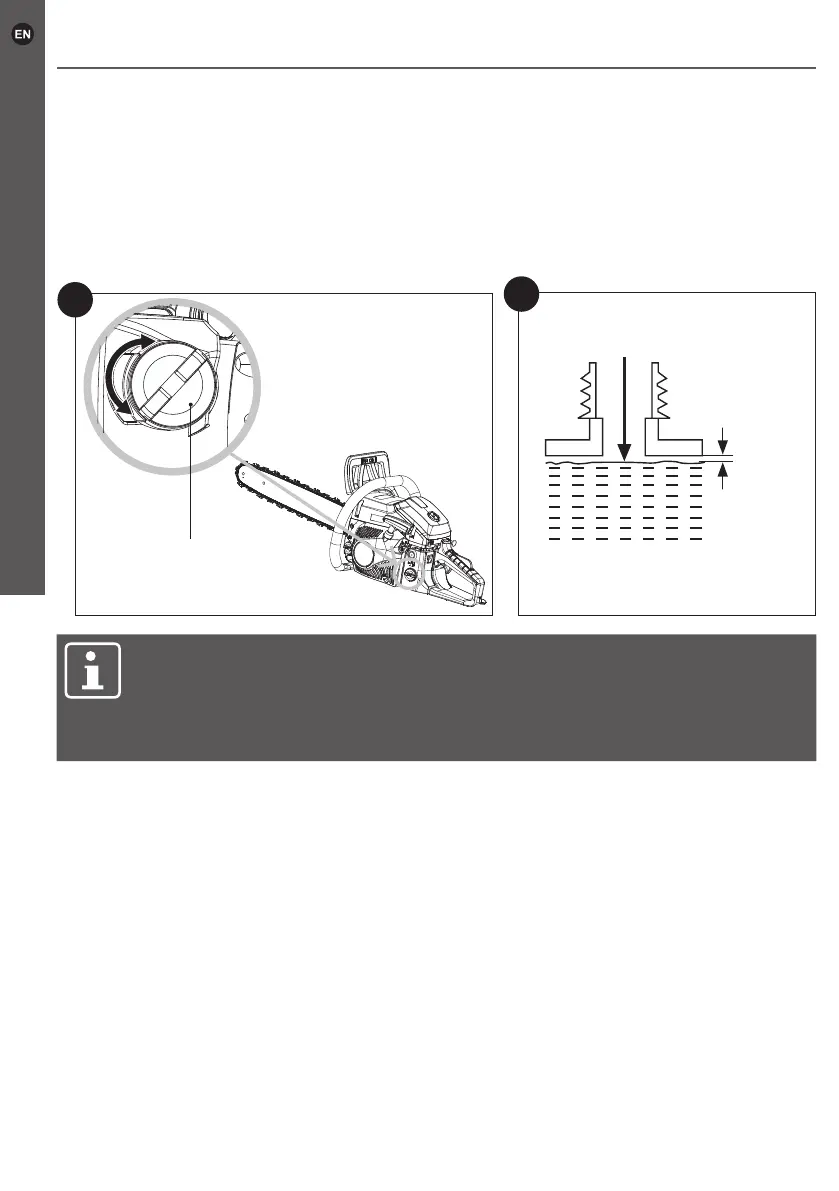 EN