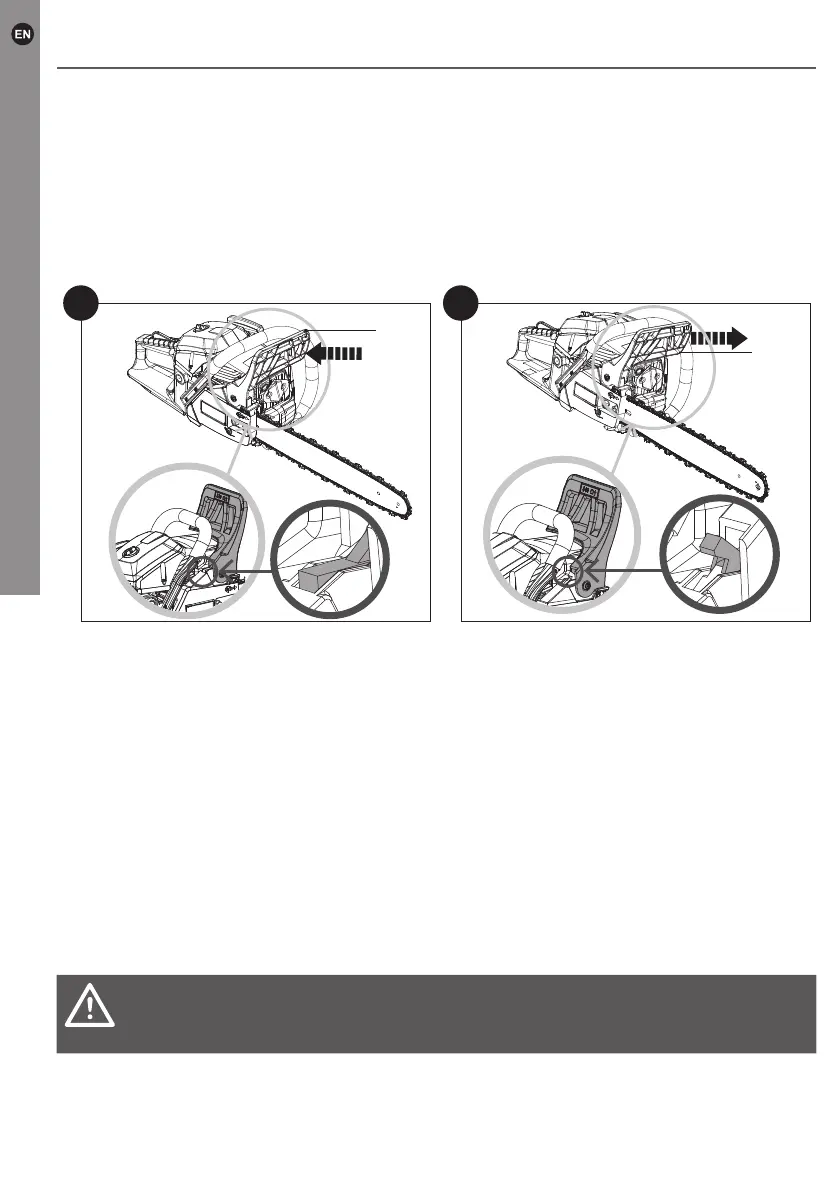 EN