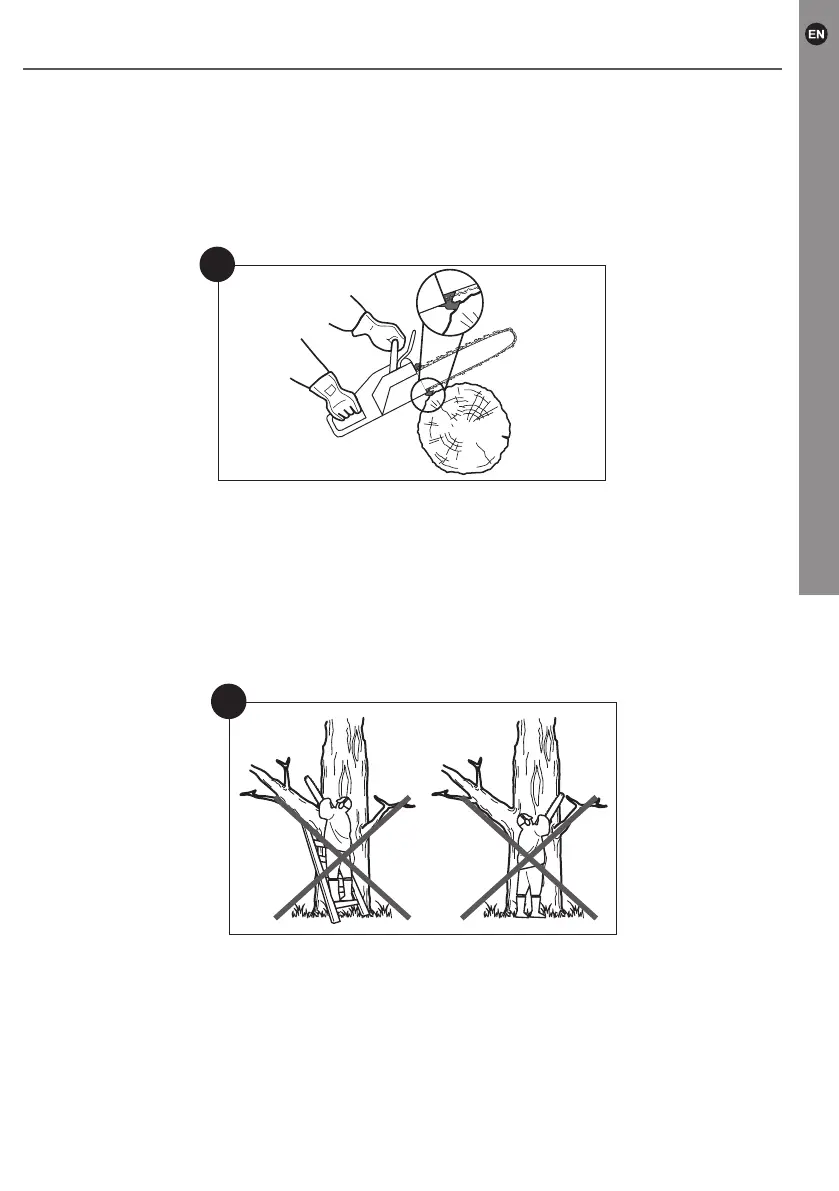 EN