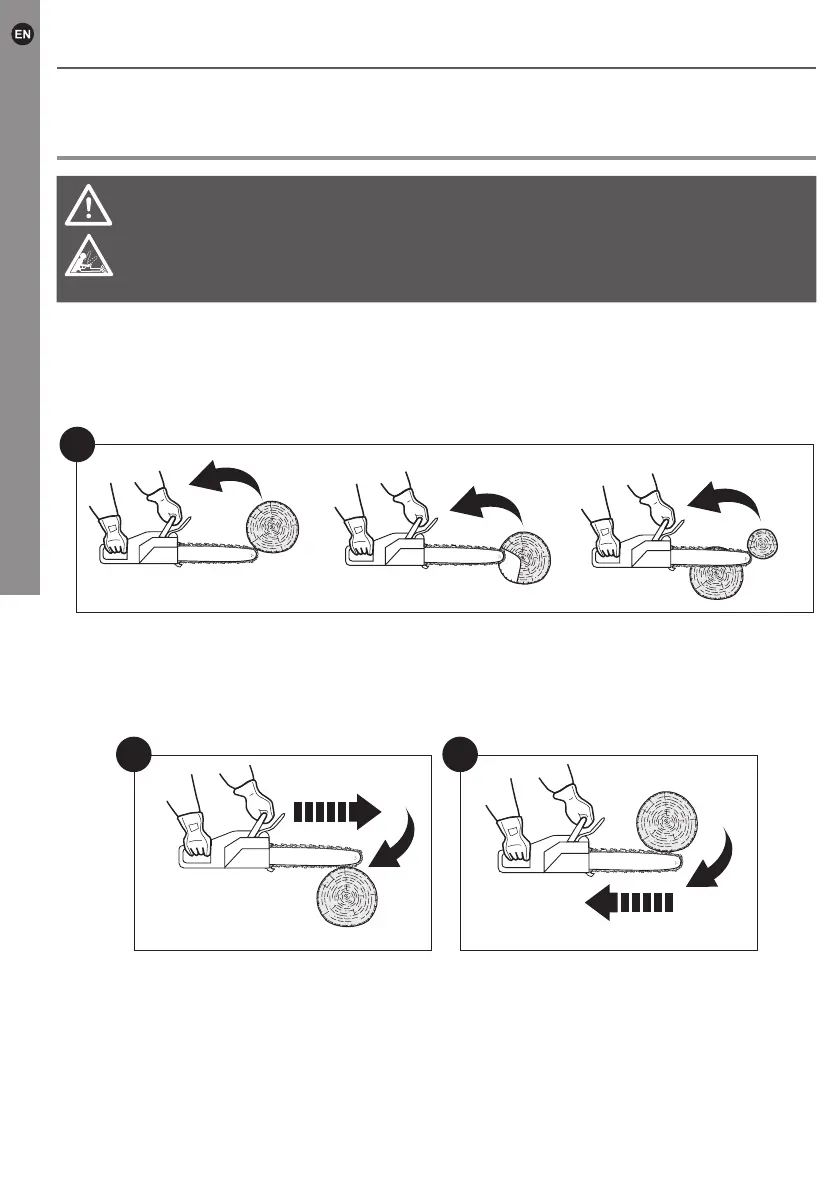 EN