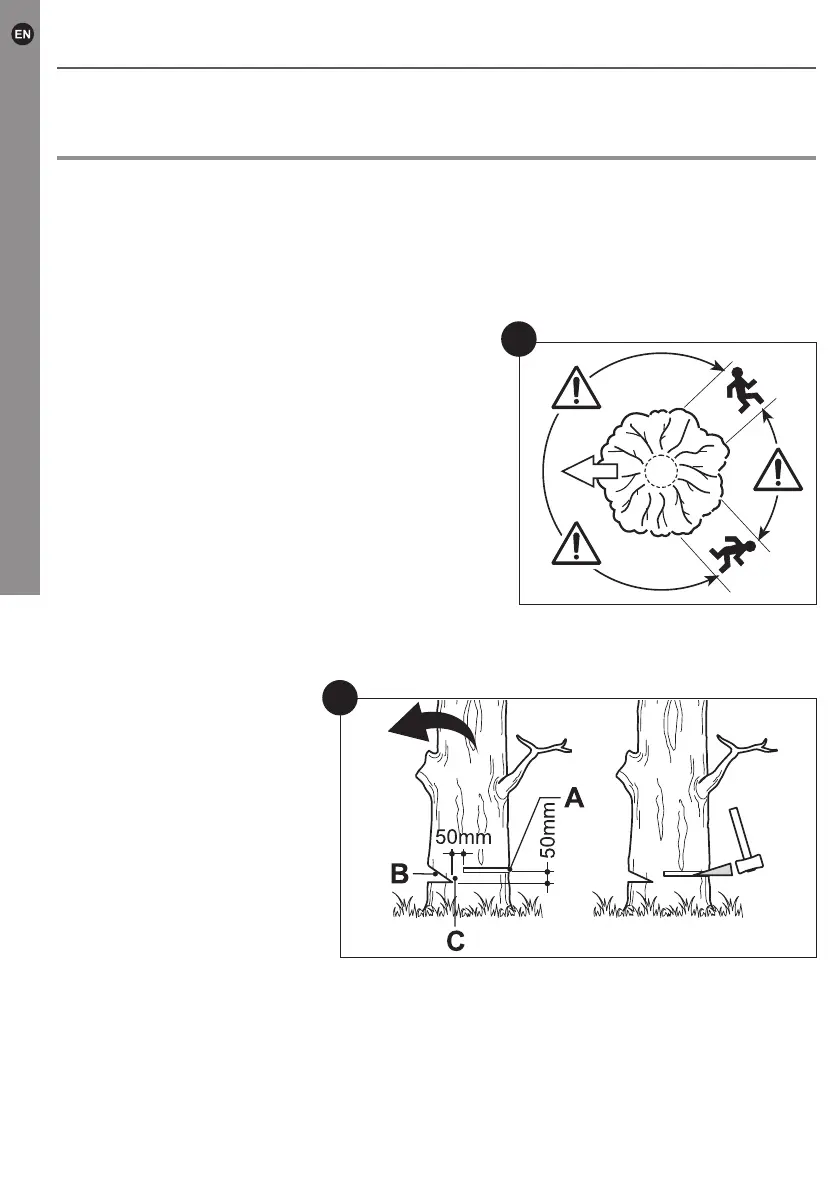 EN

50mm

50mm

A

B

C