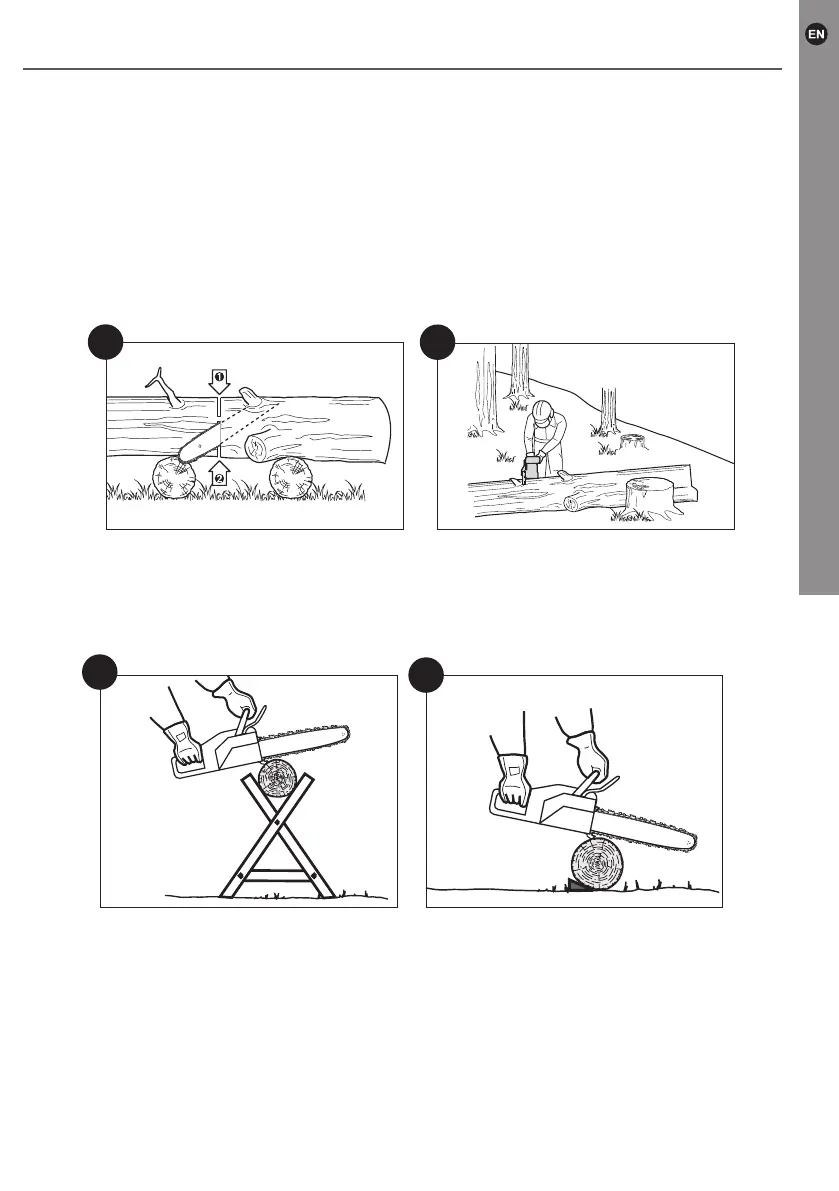 EN

1

2