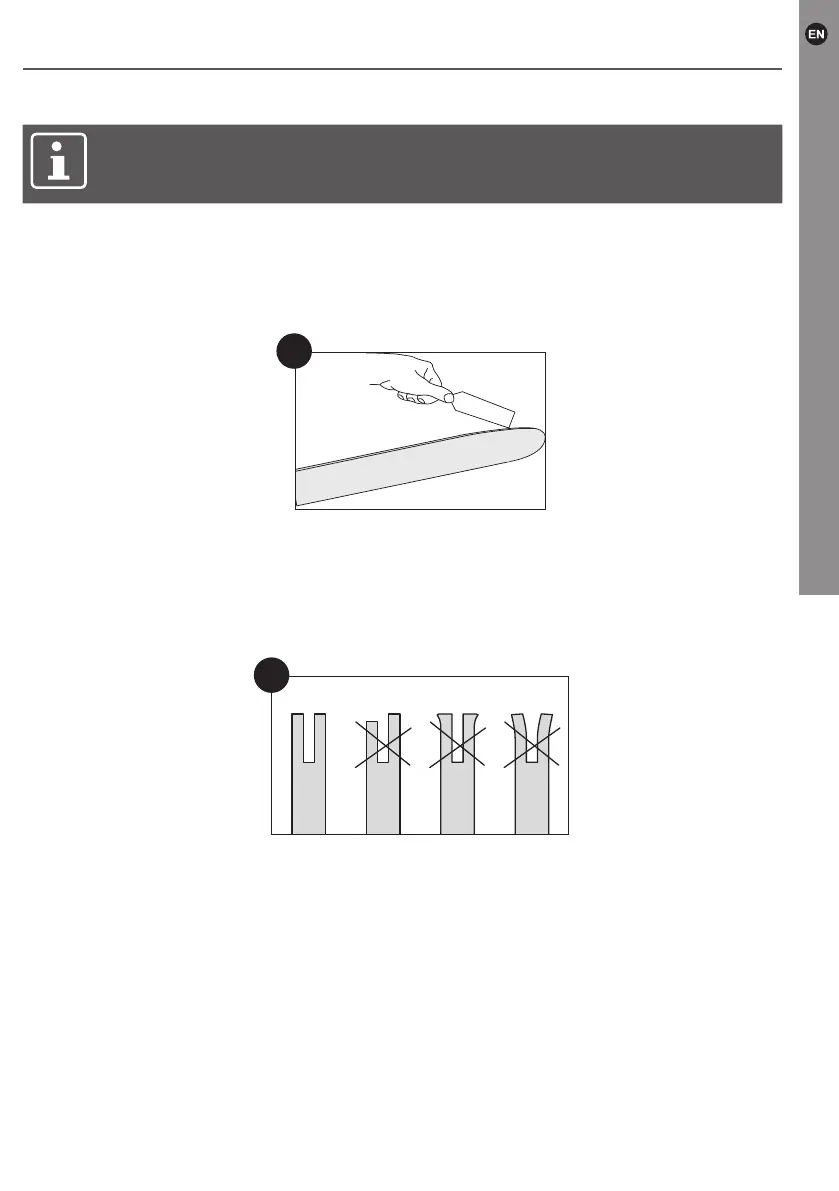 EN