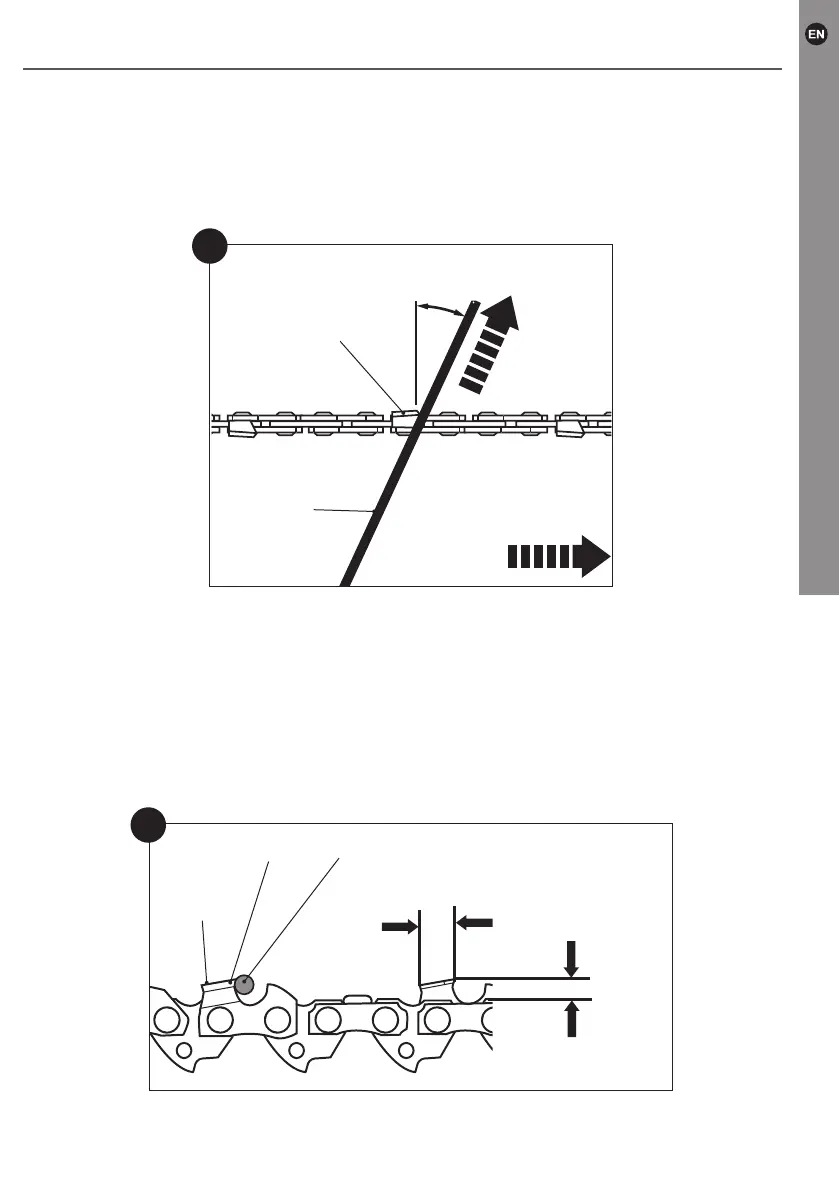 EN