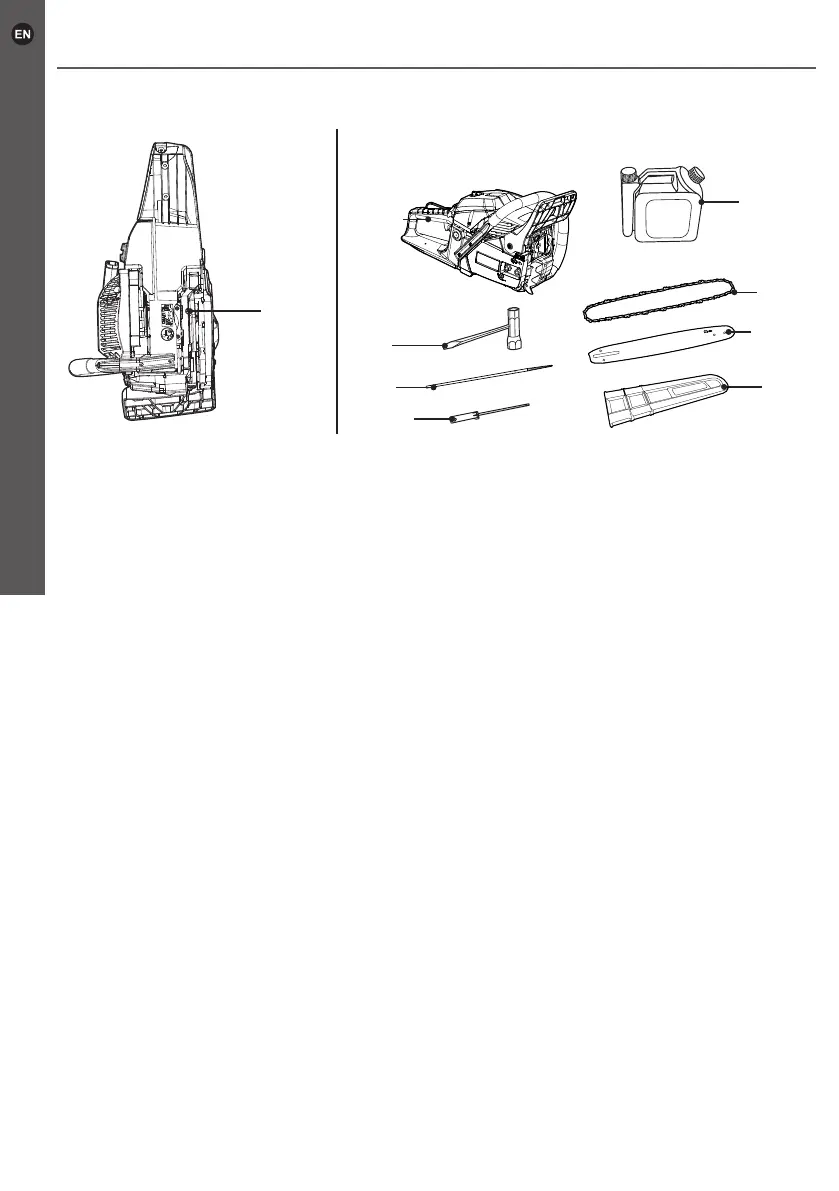 EN