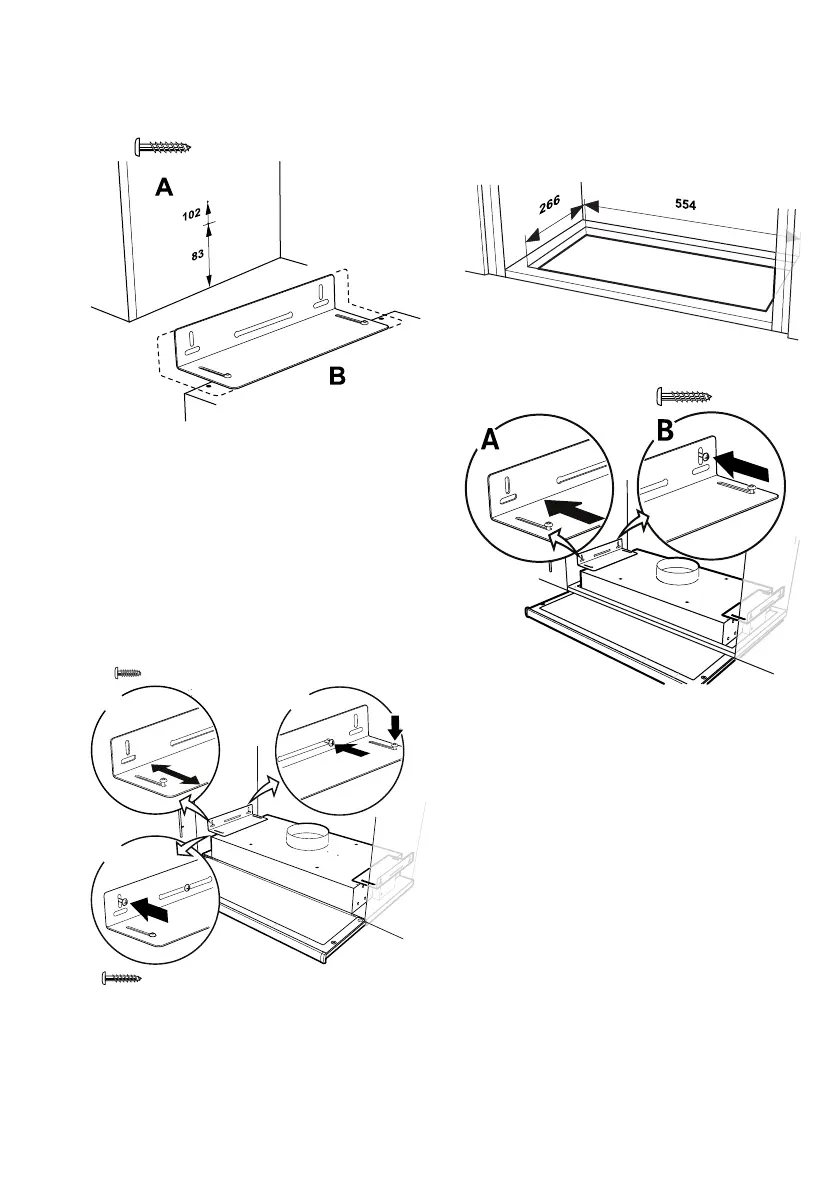 A

102

83

B

266

554

A

B