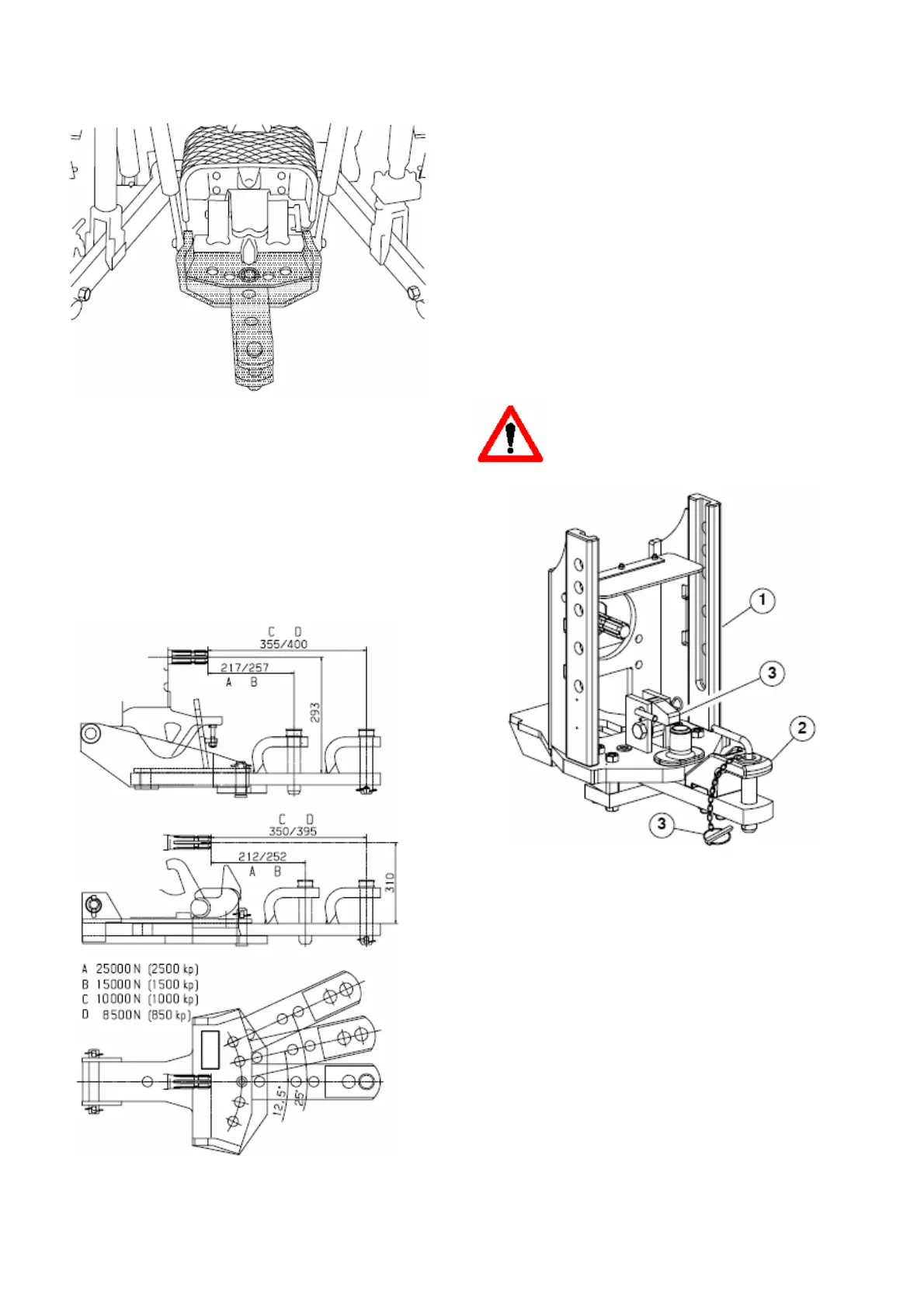 C D
355/400
217/257
A B
293

C D
350/395
212/252
A B
310

A 25000 N (2500 kp)
B 15000 N (1500 kp)
C 10000 N (1000 kp)
D 8500 N (850 kp)

12,5°
25°

1
3
2
3