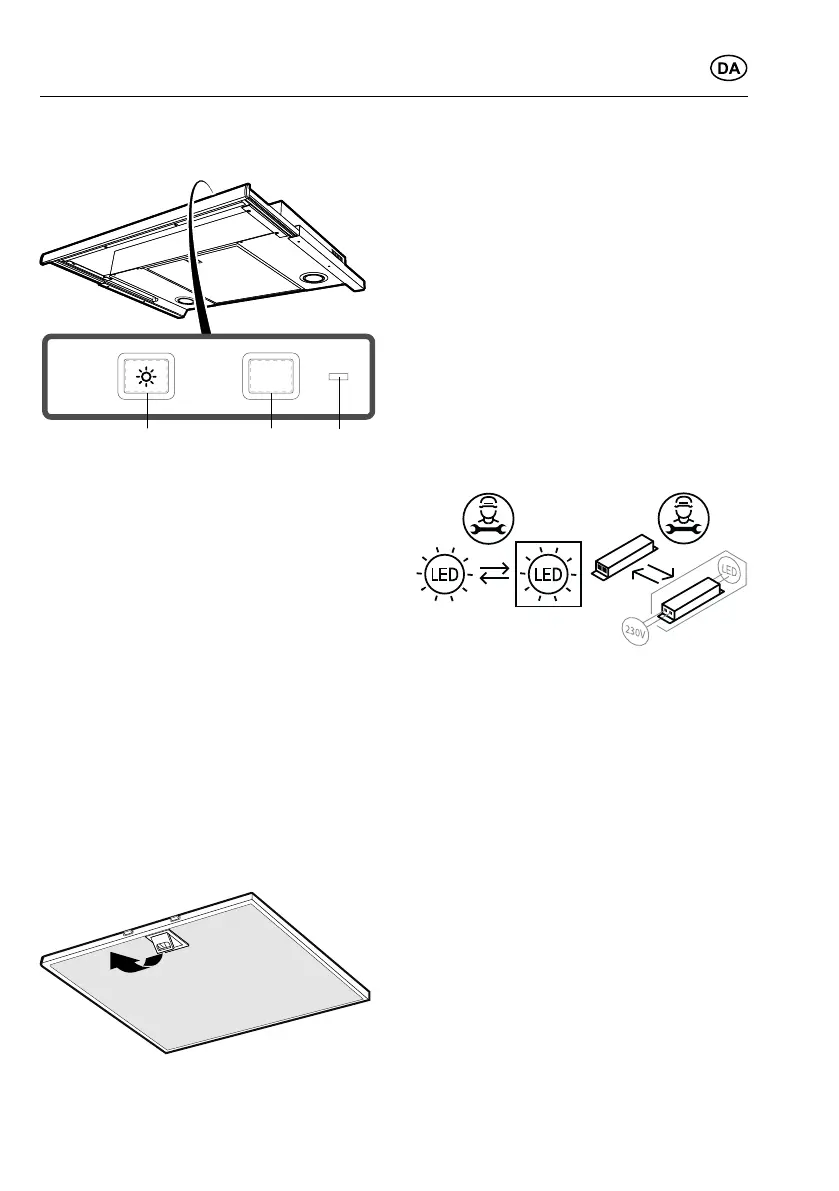 DA

LED

LED

LED

230V