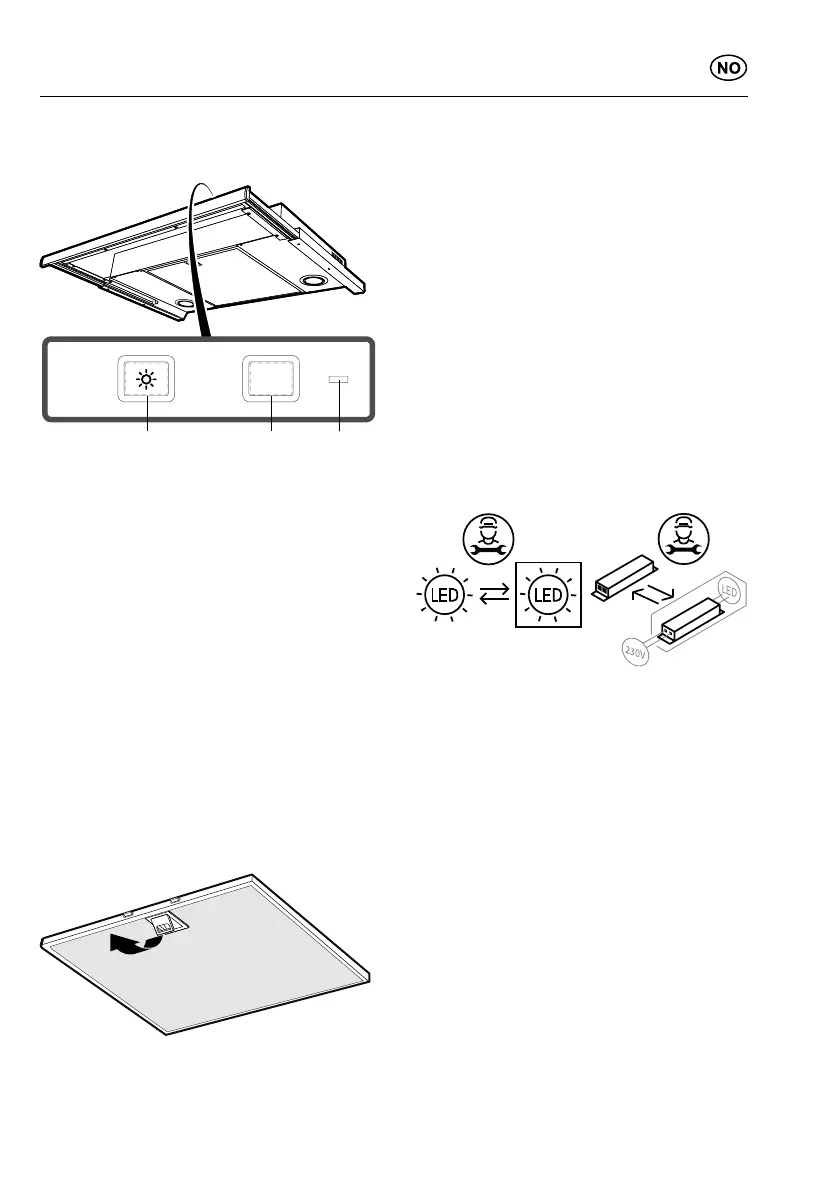 NO

LED

LED

LED

230V