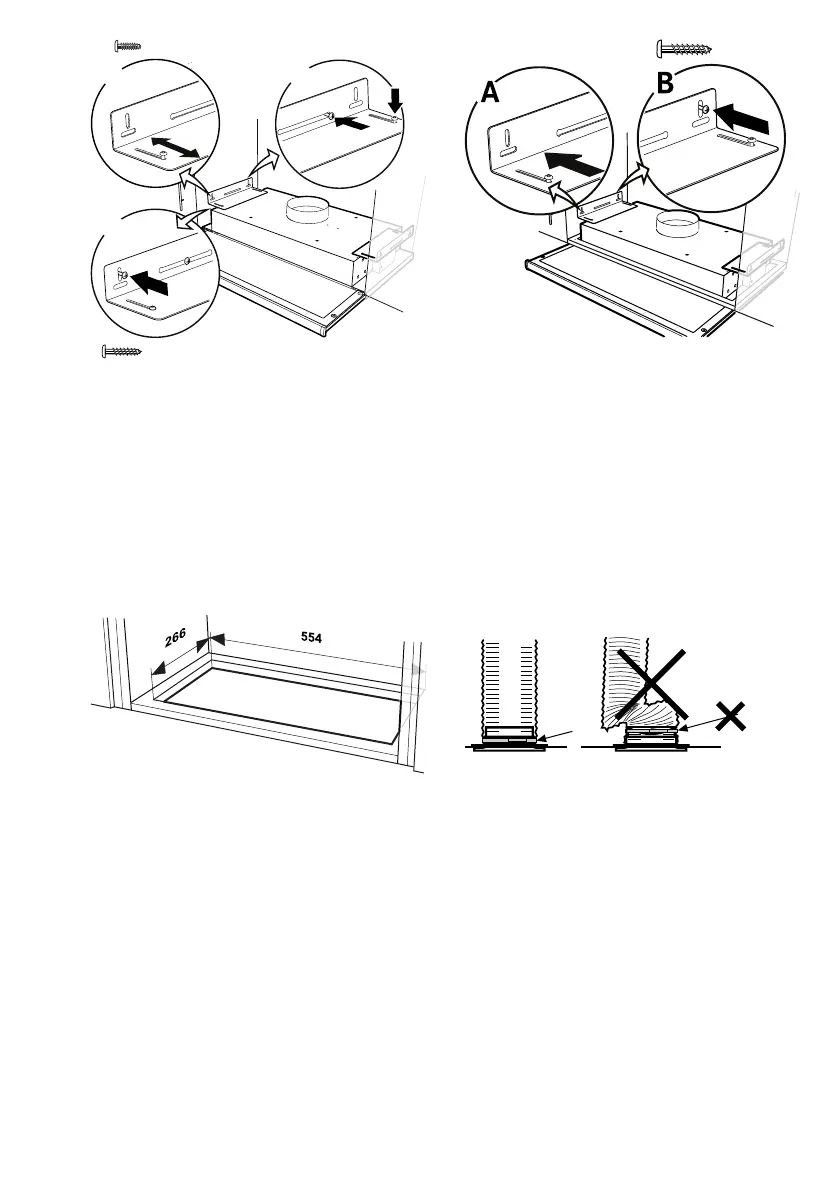 A

B

266

554