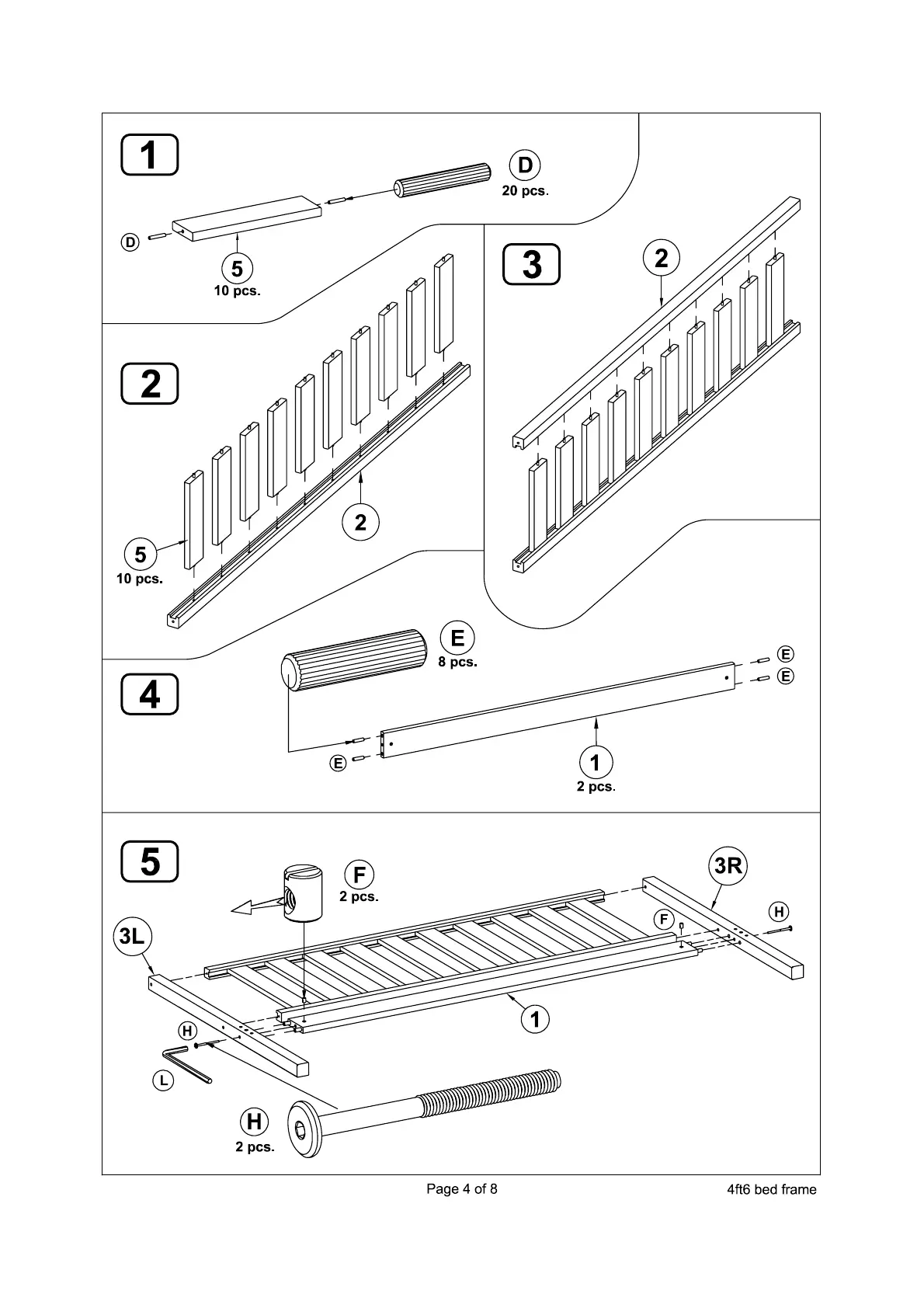 1

D
20 pcs.

D

5
10 pcs.

2

5
10 pcs.

2

3

2

4

E
8 pcs.

E
E

E

1
2 pcs.

5

F
2 pcs.

3R

H

F

3L

1

H

L

H
2 pcs.

Page 4 of 8

4ft6 bed frame