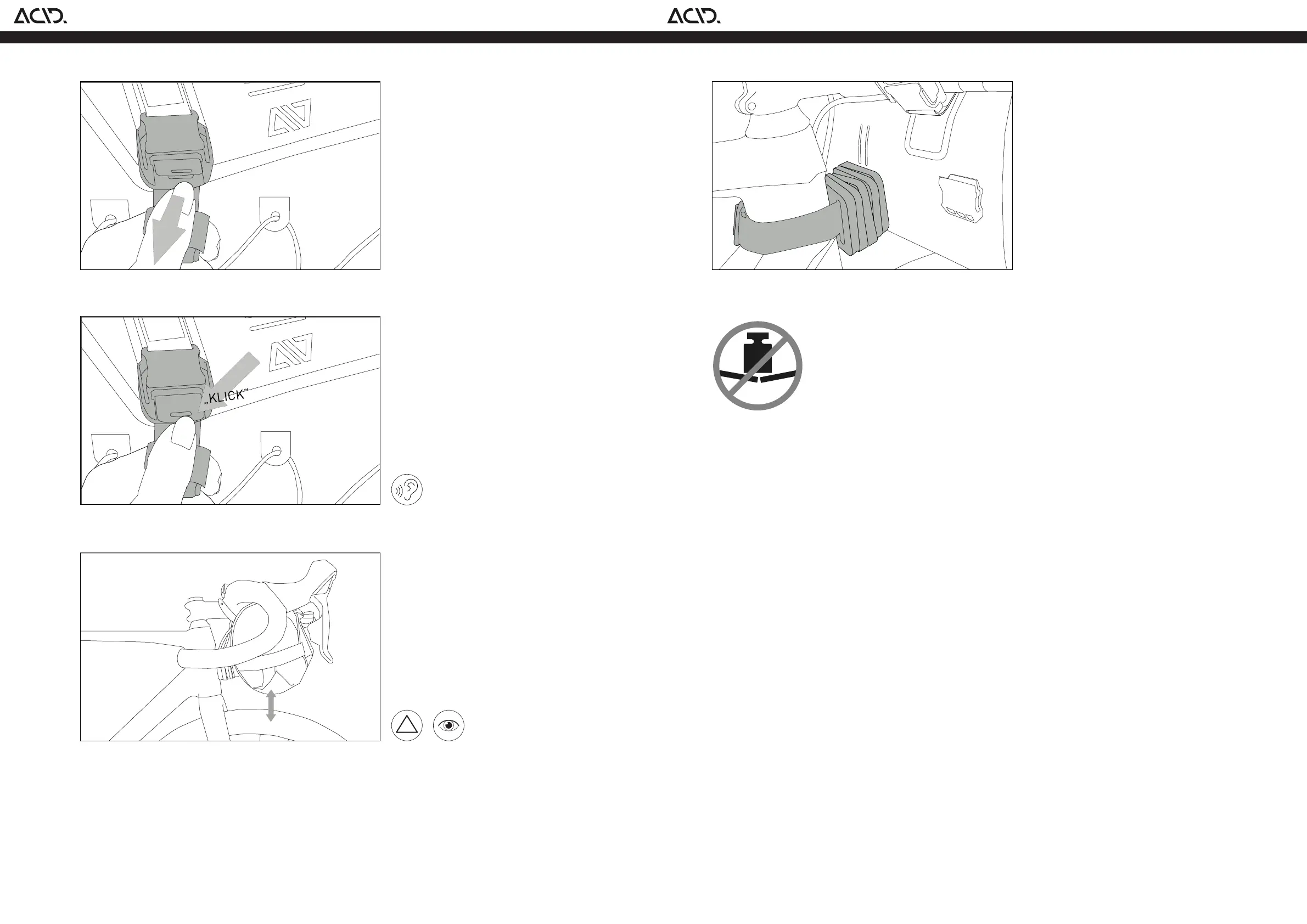 ACID.

„KLICK“

ACID.