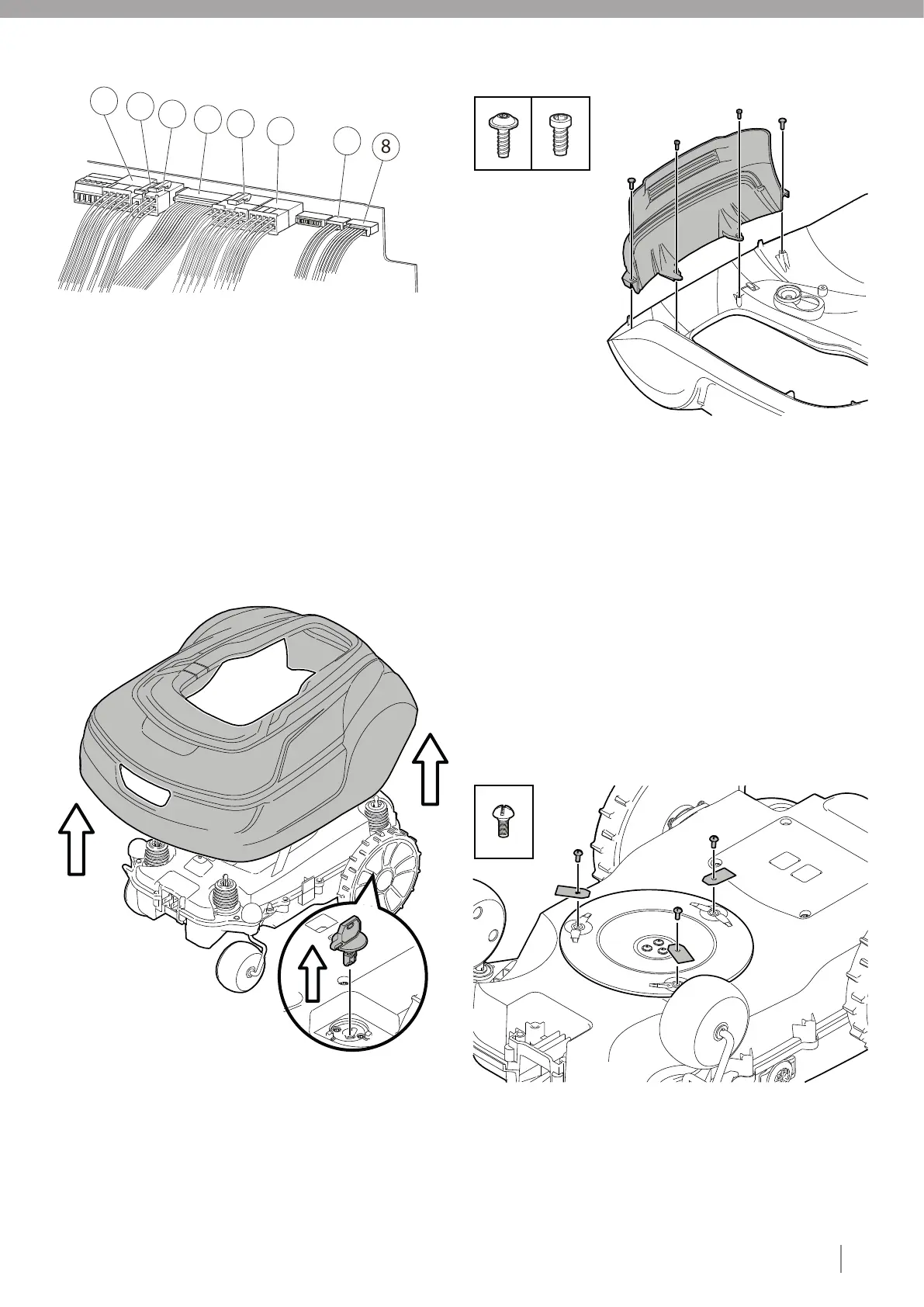 8