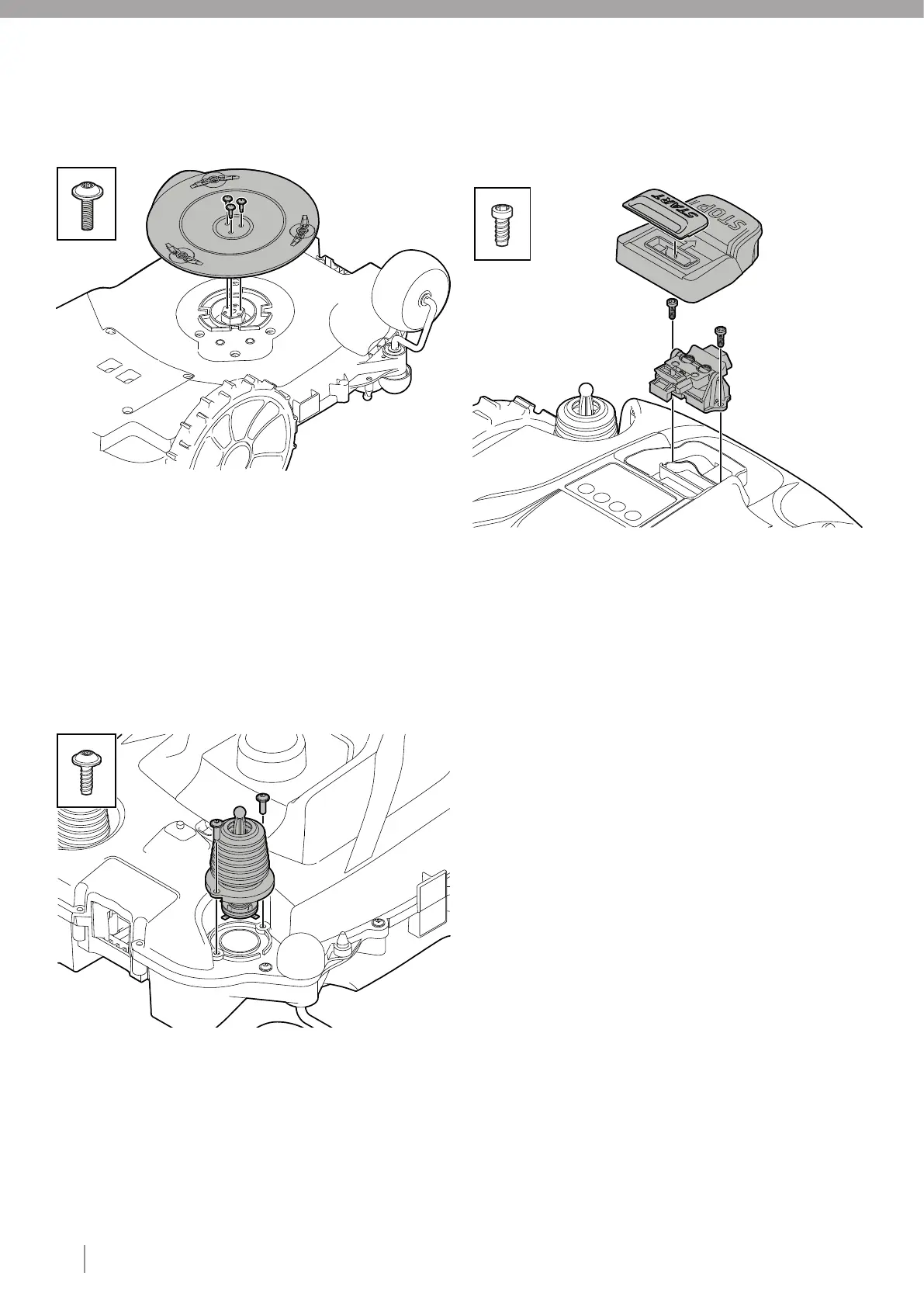 START
STOP