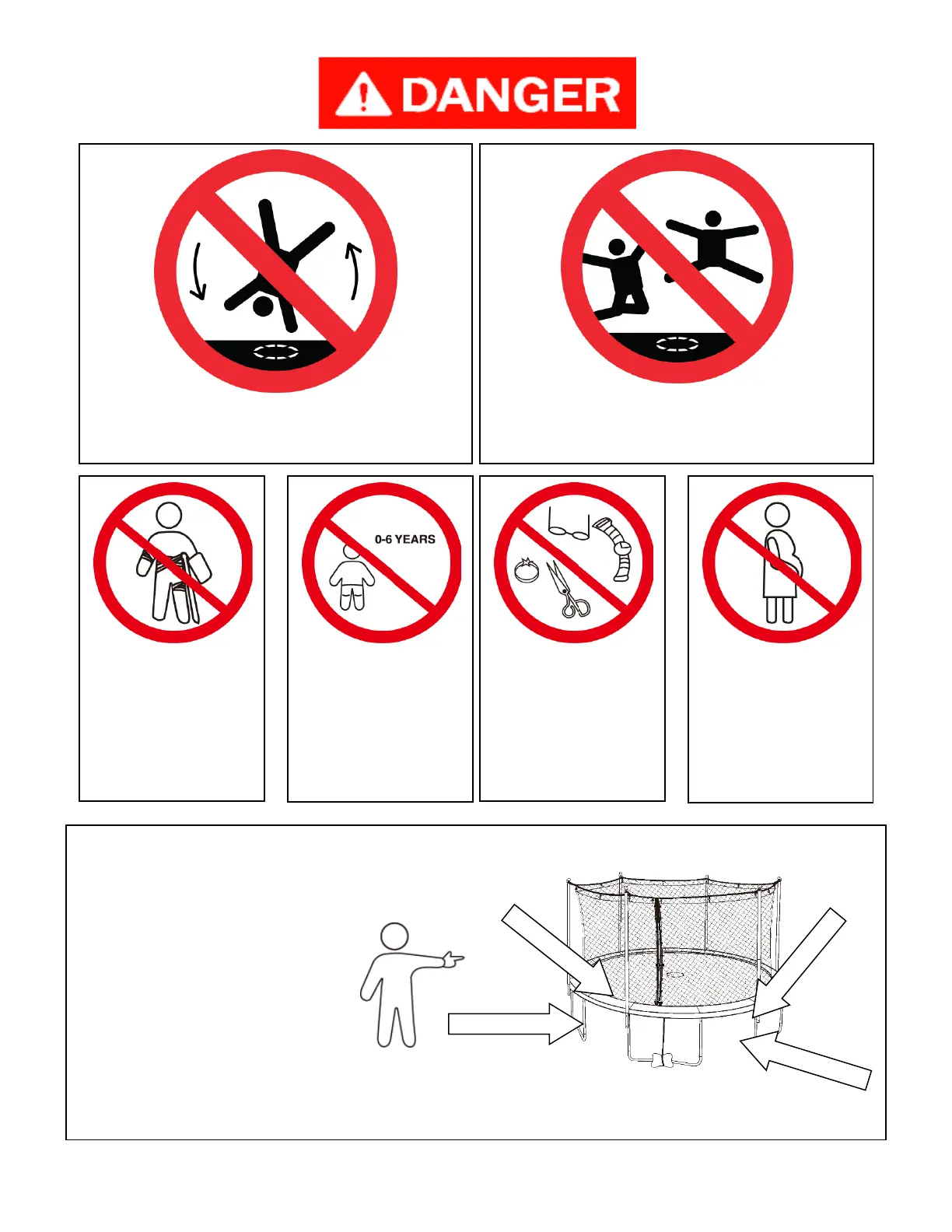 DANGER

0-6 YEARS