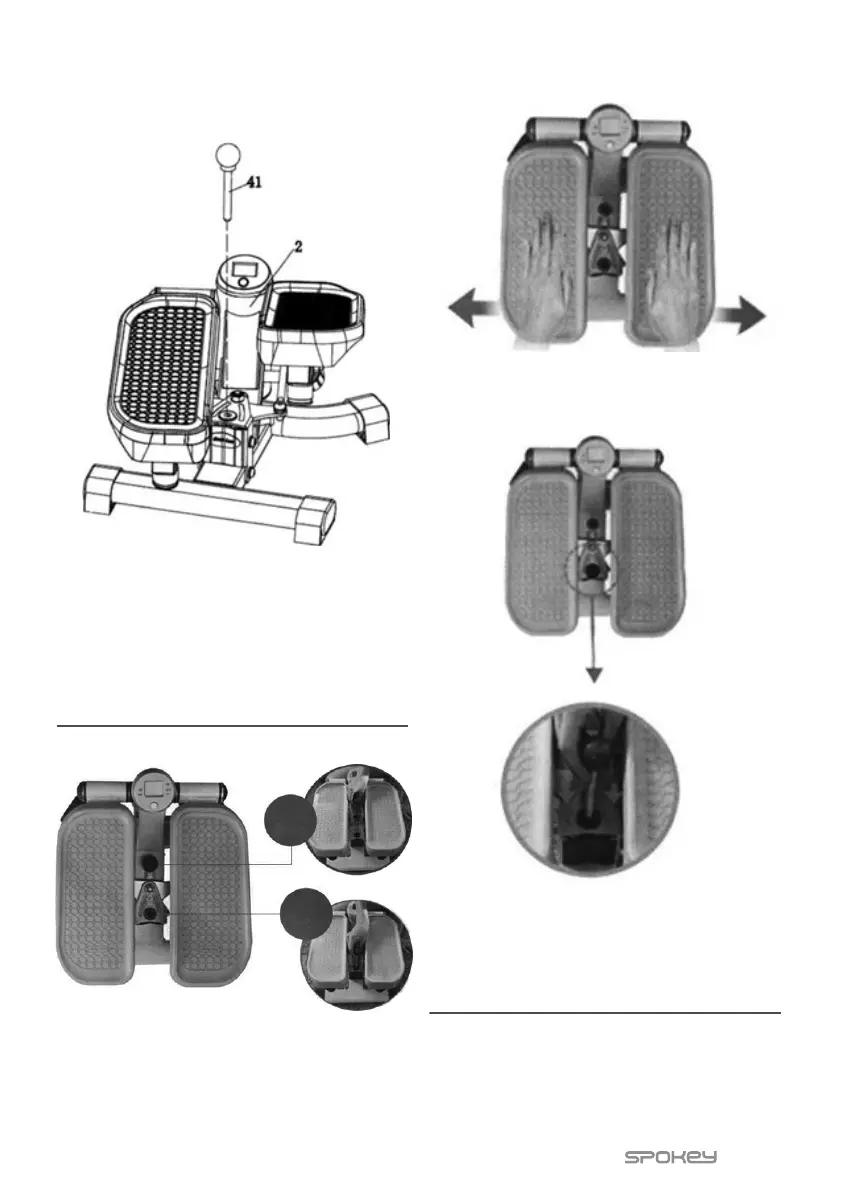 41
2

SPOKEY