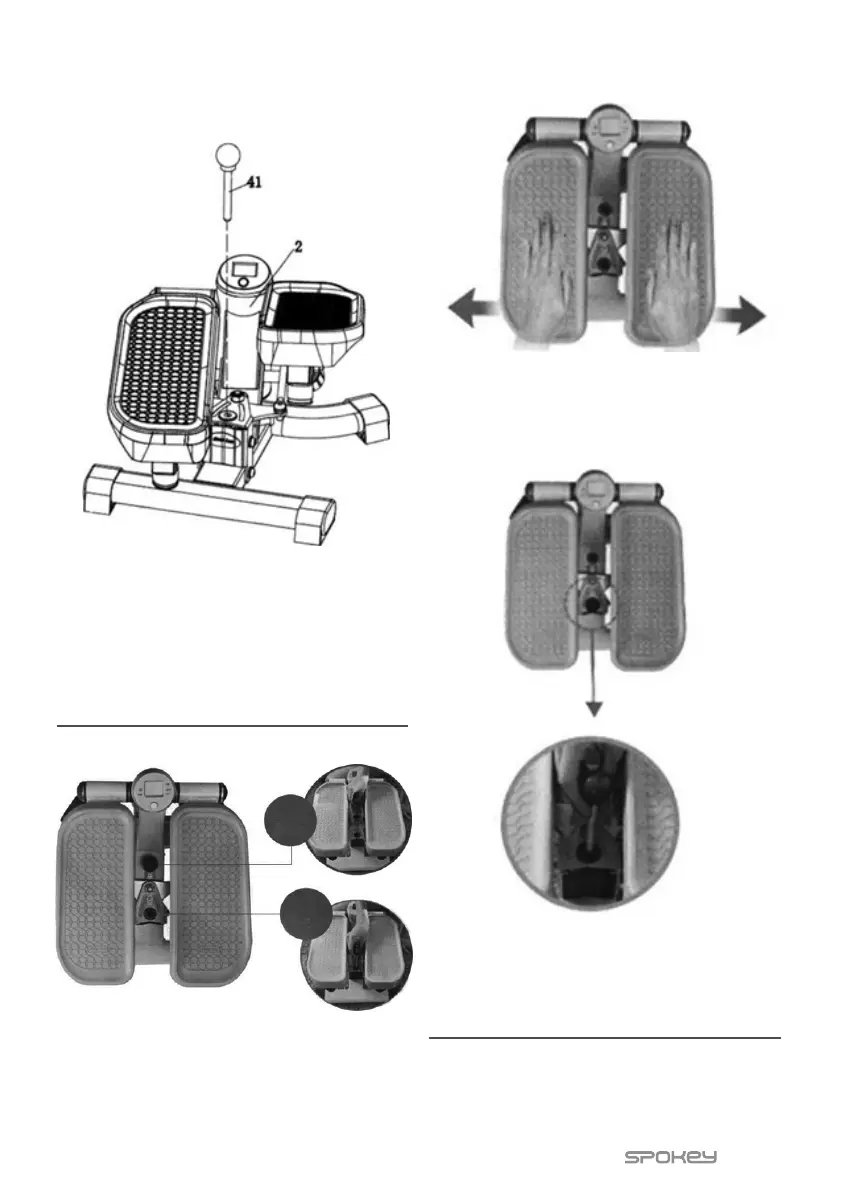 41
2
SPOKEY