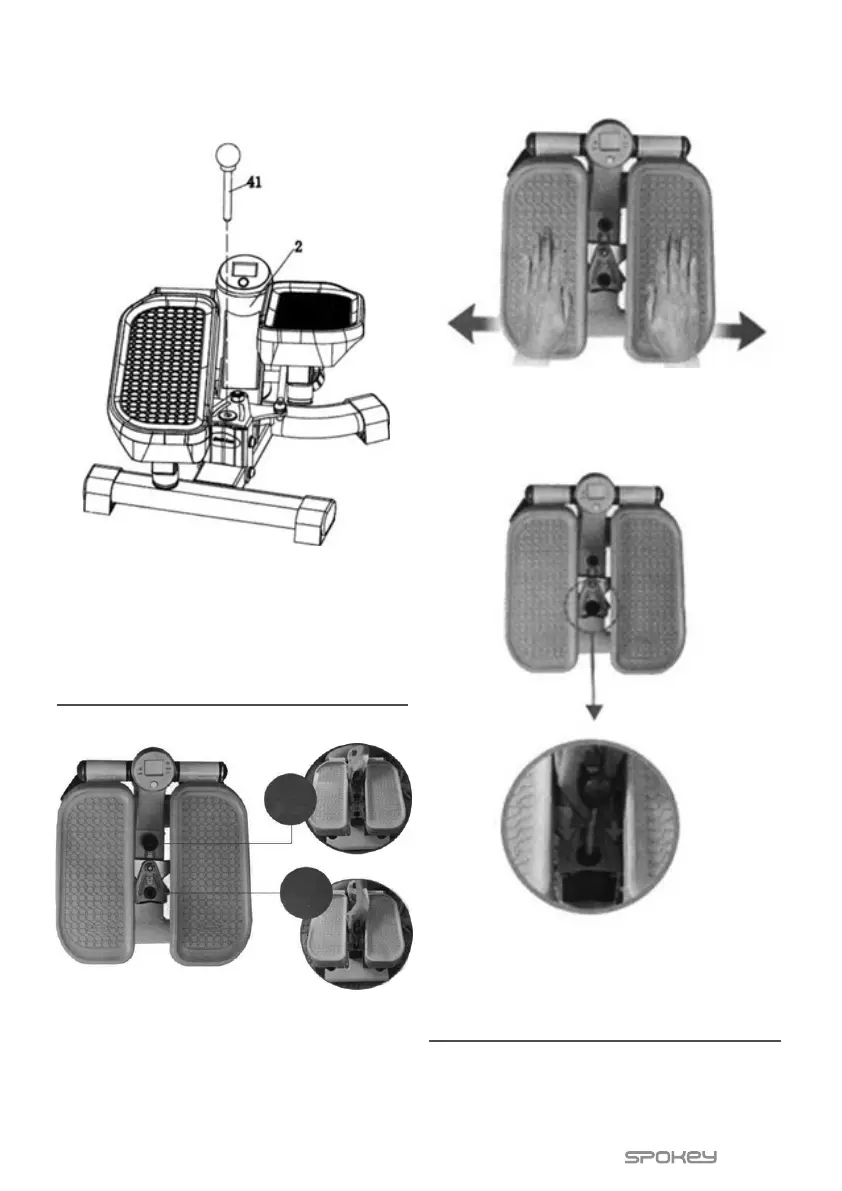 41

2

SPOKEY