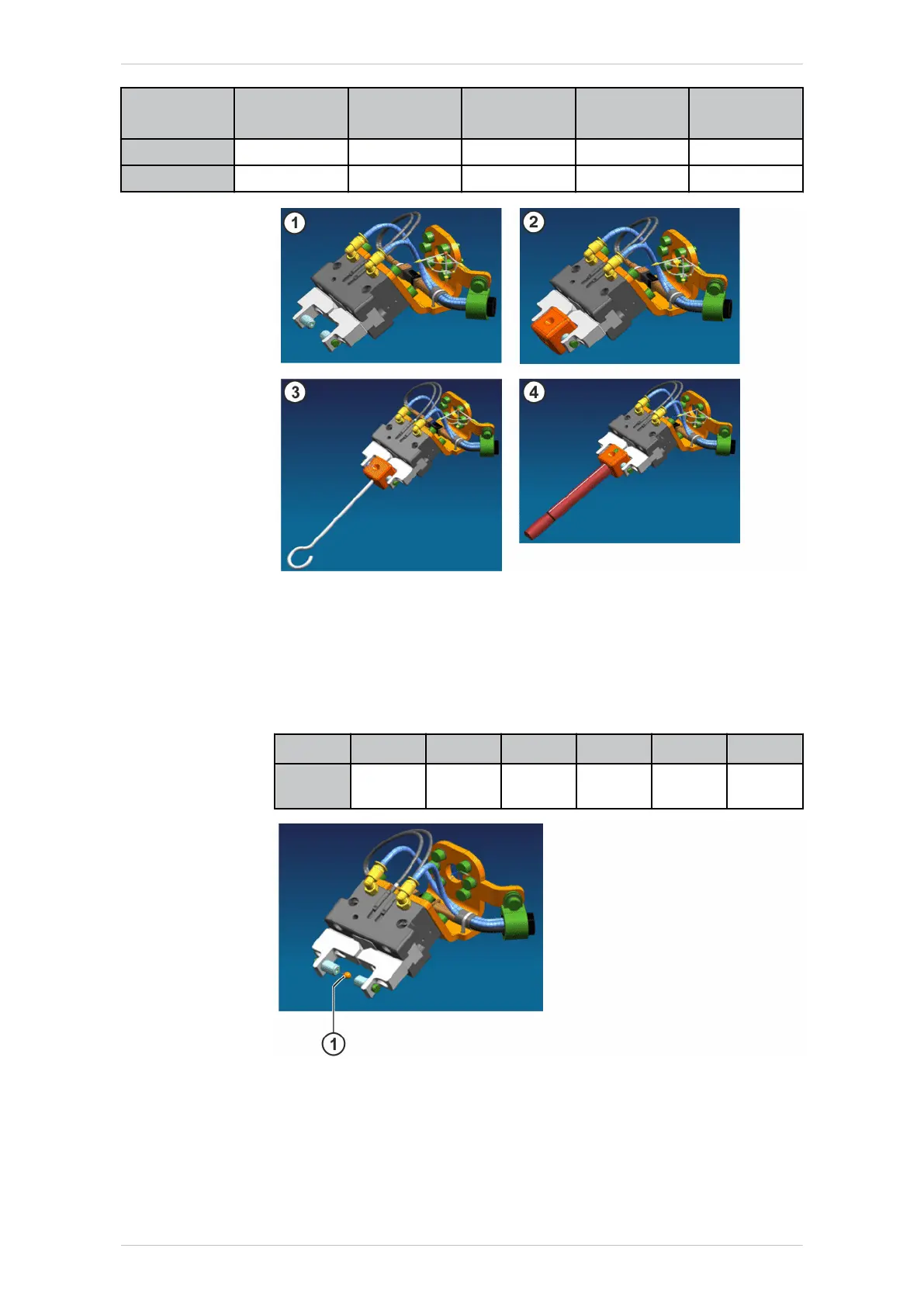 1

2

3

4

1