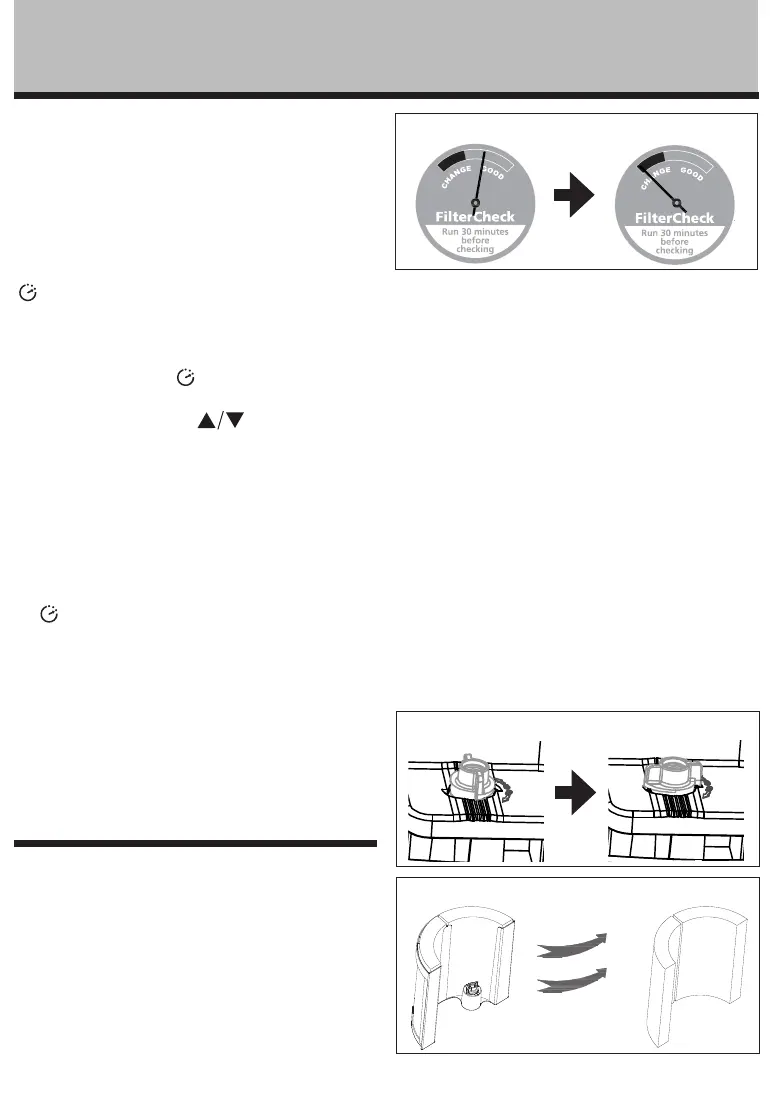 CHANGE GOOD
FilterCheck
Run 30 minutes before checking

CHANGE GOOD
FilterCheck
Run 30 minutes before checking