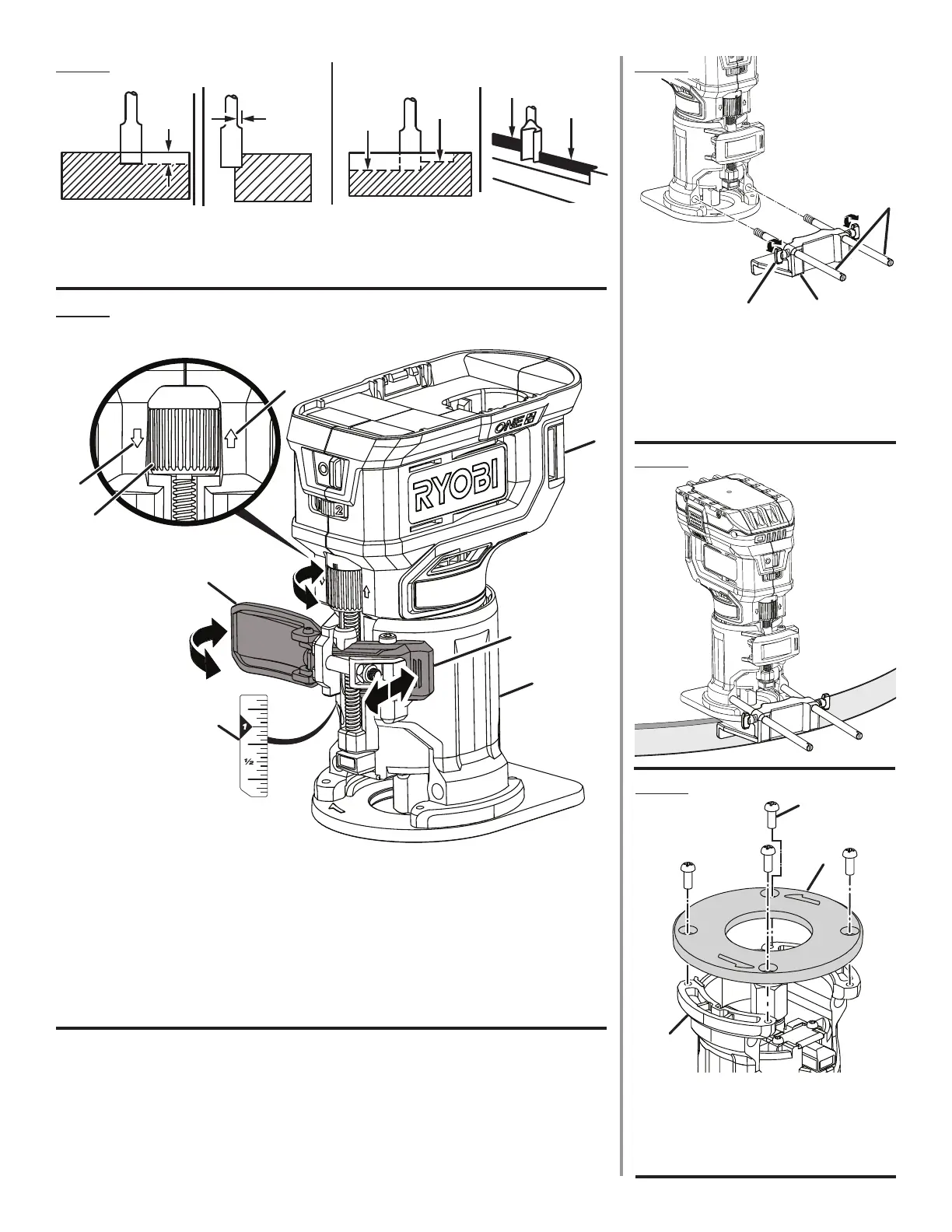 ONE+

RYOBI

2

1

½