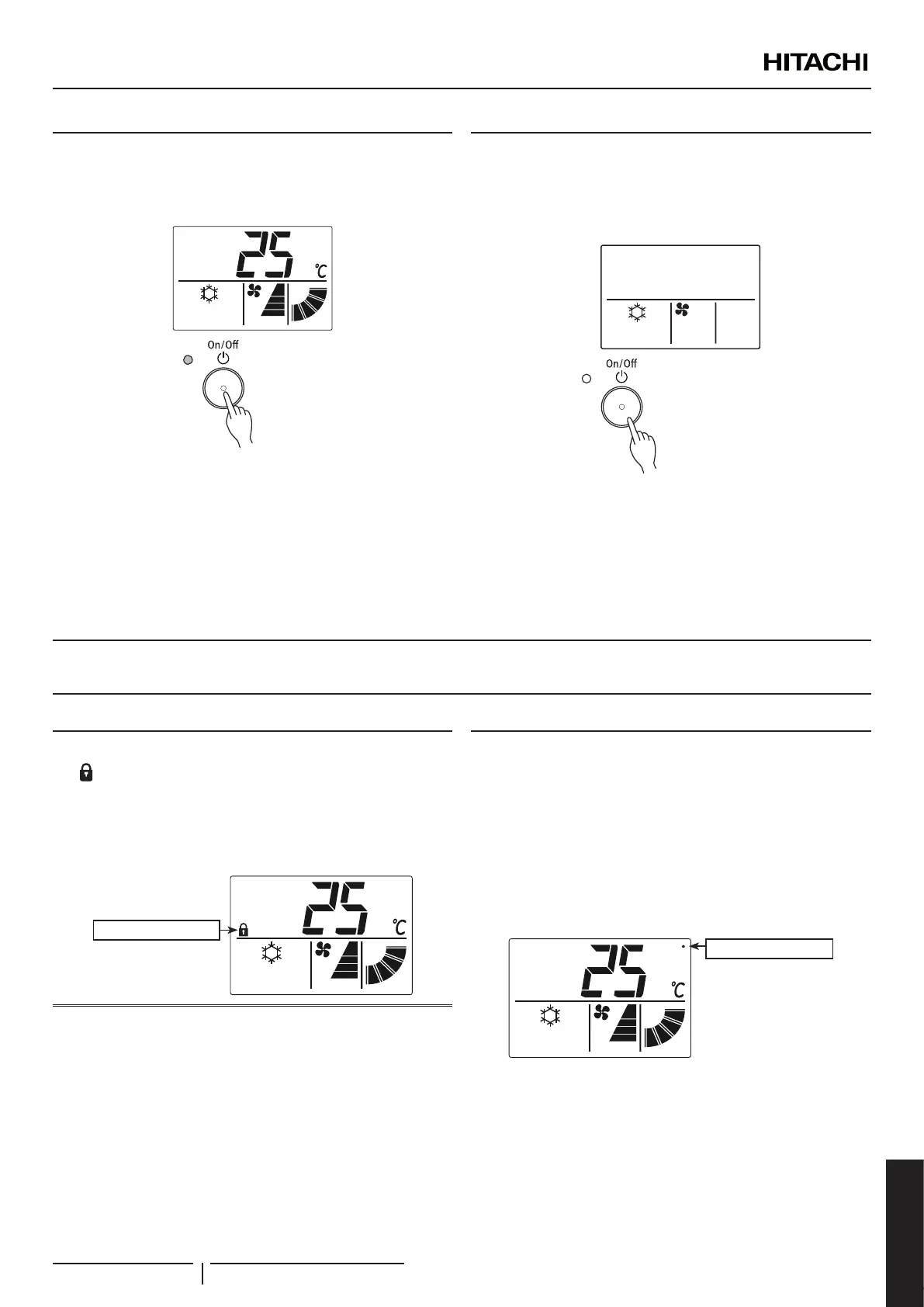 HITACHI

25 ℃

On/Off

On/Off

25 ℃

25 ℃