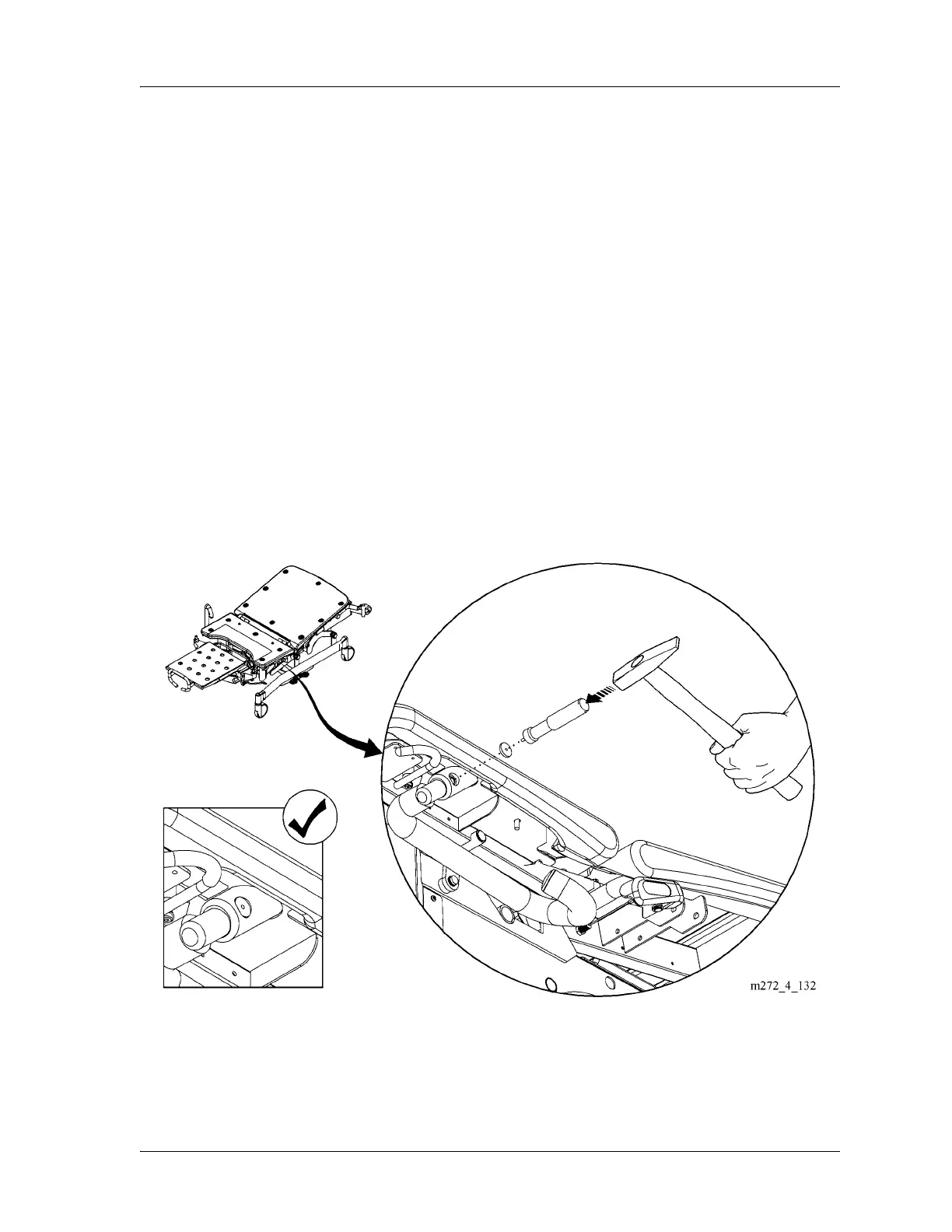 m272_4_132