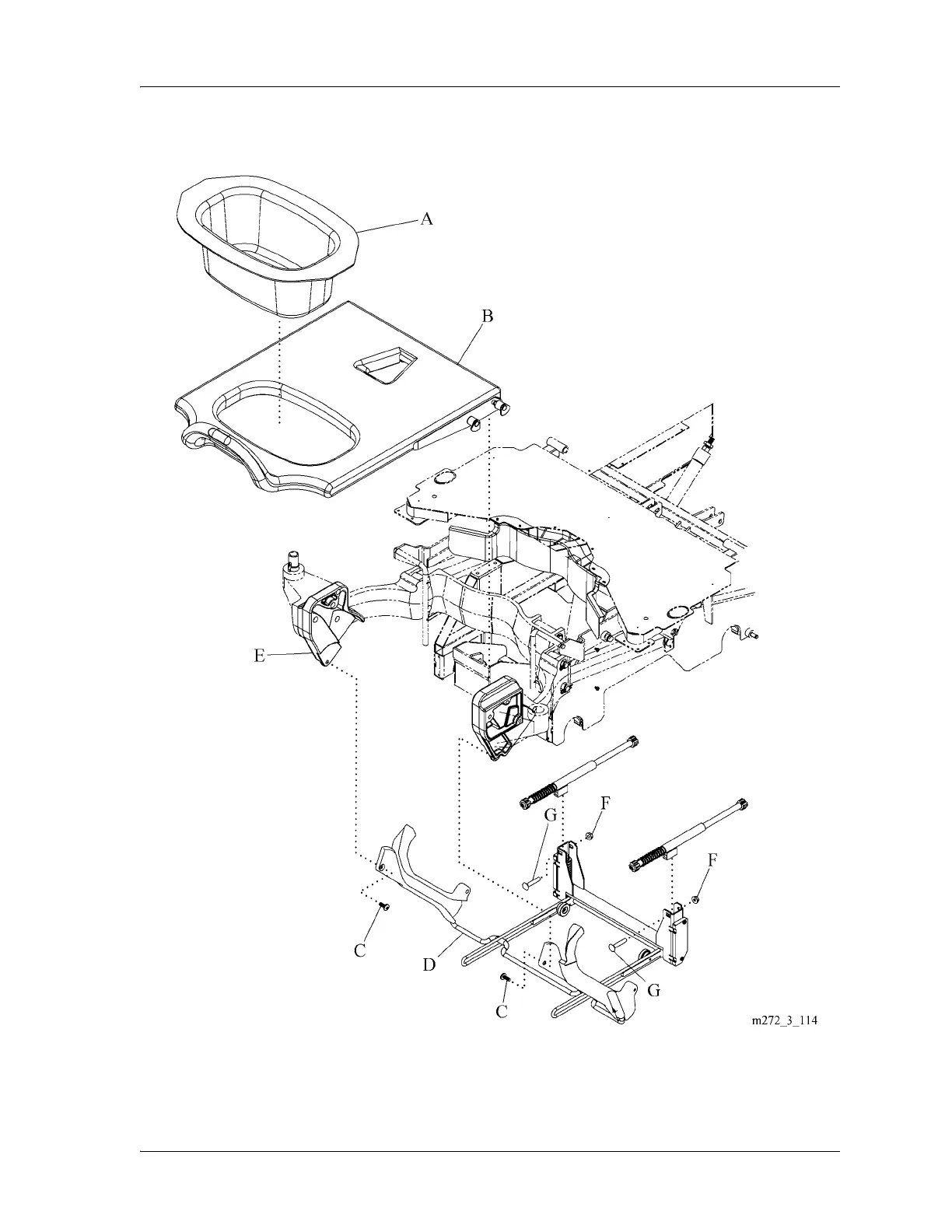 A

B

E

G

F

F

C

D

C

G

m272_3_114