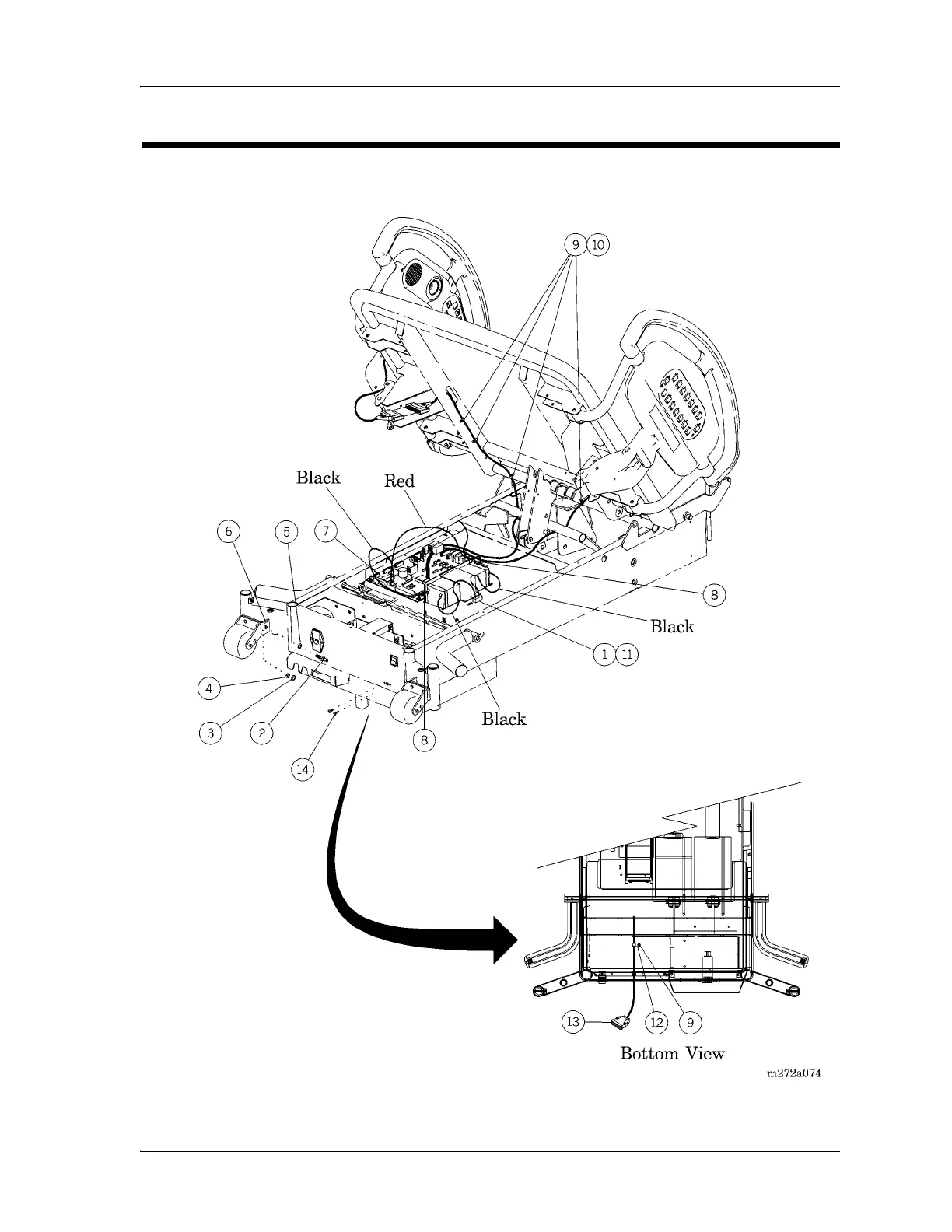 9 10

Black

Red

6

5

7

8

Black

1 11

4

3

2

14

8

Black

13

12

9

Bottom View

m272a074