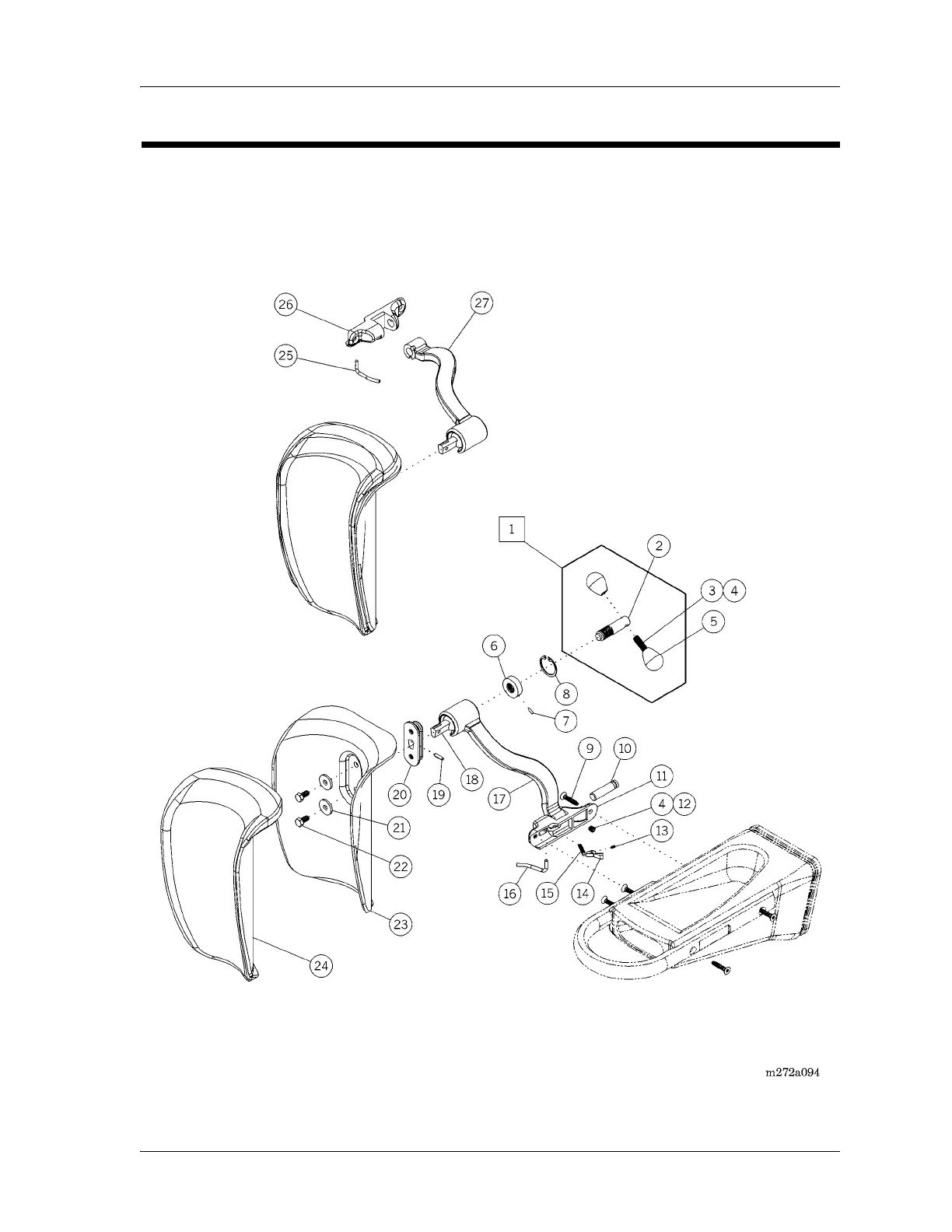 26
27
25
1
2
3
4
5
6
8
7
9
10
11
4
12
13
20
19
18
17
21
22
16
15
14
23
24

m272a094