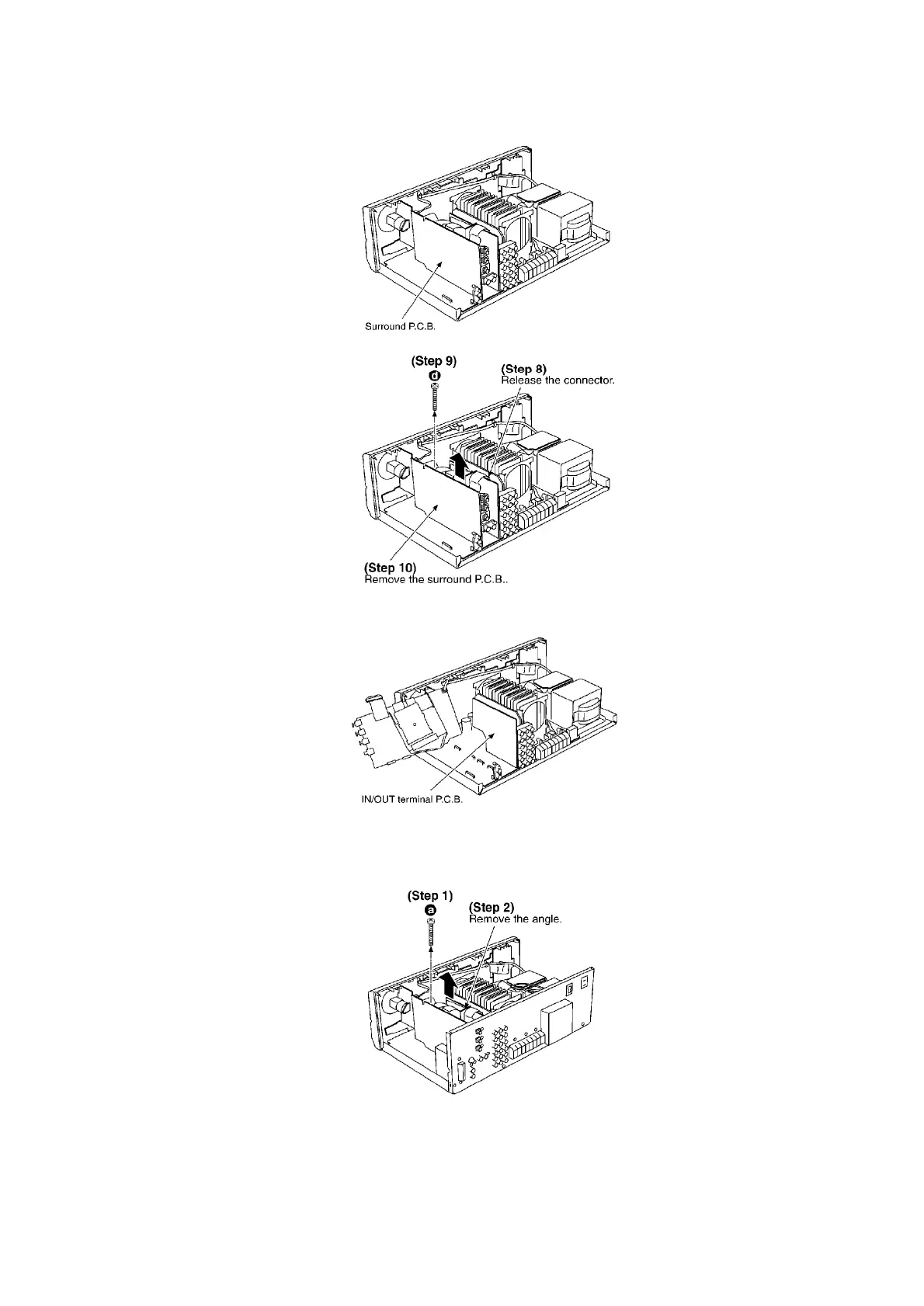 Surround P.C.B.

(Step 9)
d

(Step 8)
Release the connector.

(Step 10)
Remove the surround P.C.B..

IN/OUT terminal P.C.B.

(Step 1)
a

(Step 2)
Remove the angle.