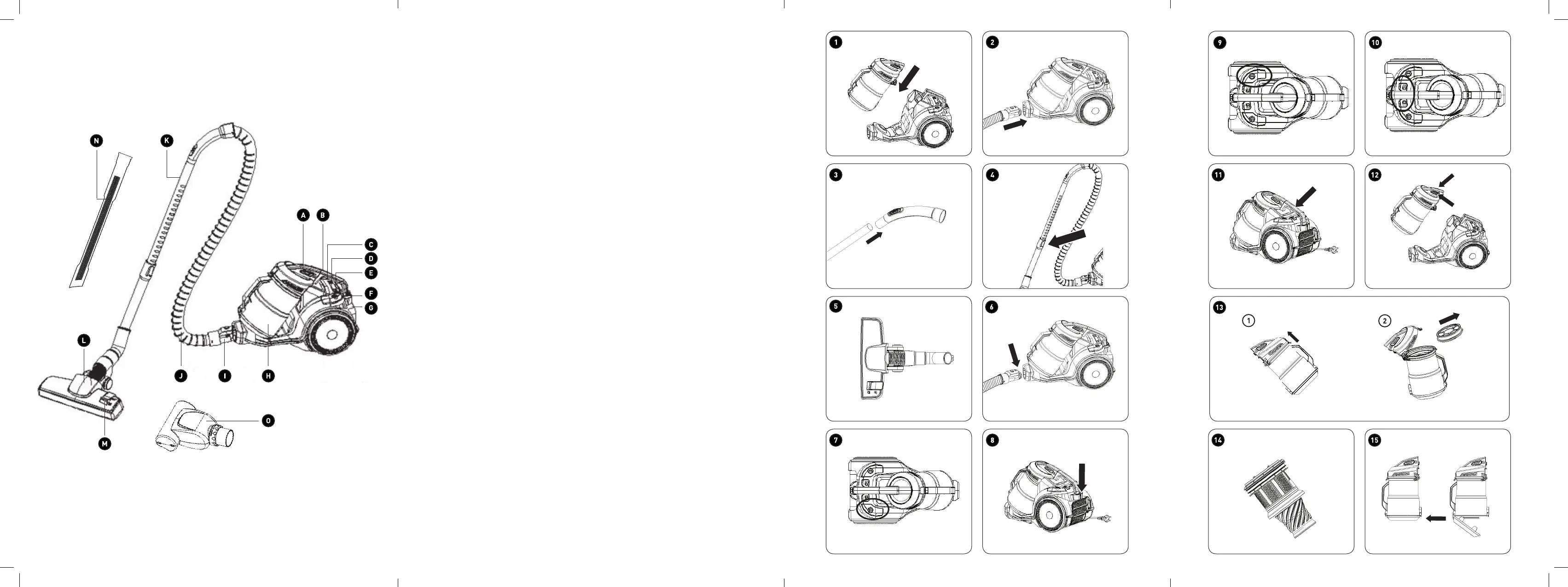 N
K
A
B
C
D
E
F
G
L
J
I
H
M
O

1
2
3
4
5
6
7
8
9
10
11
12
13
1
2
14
15