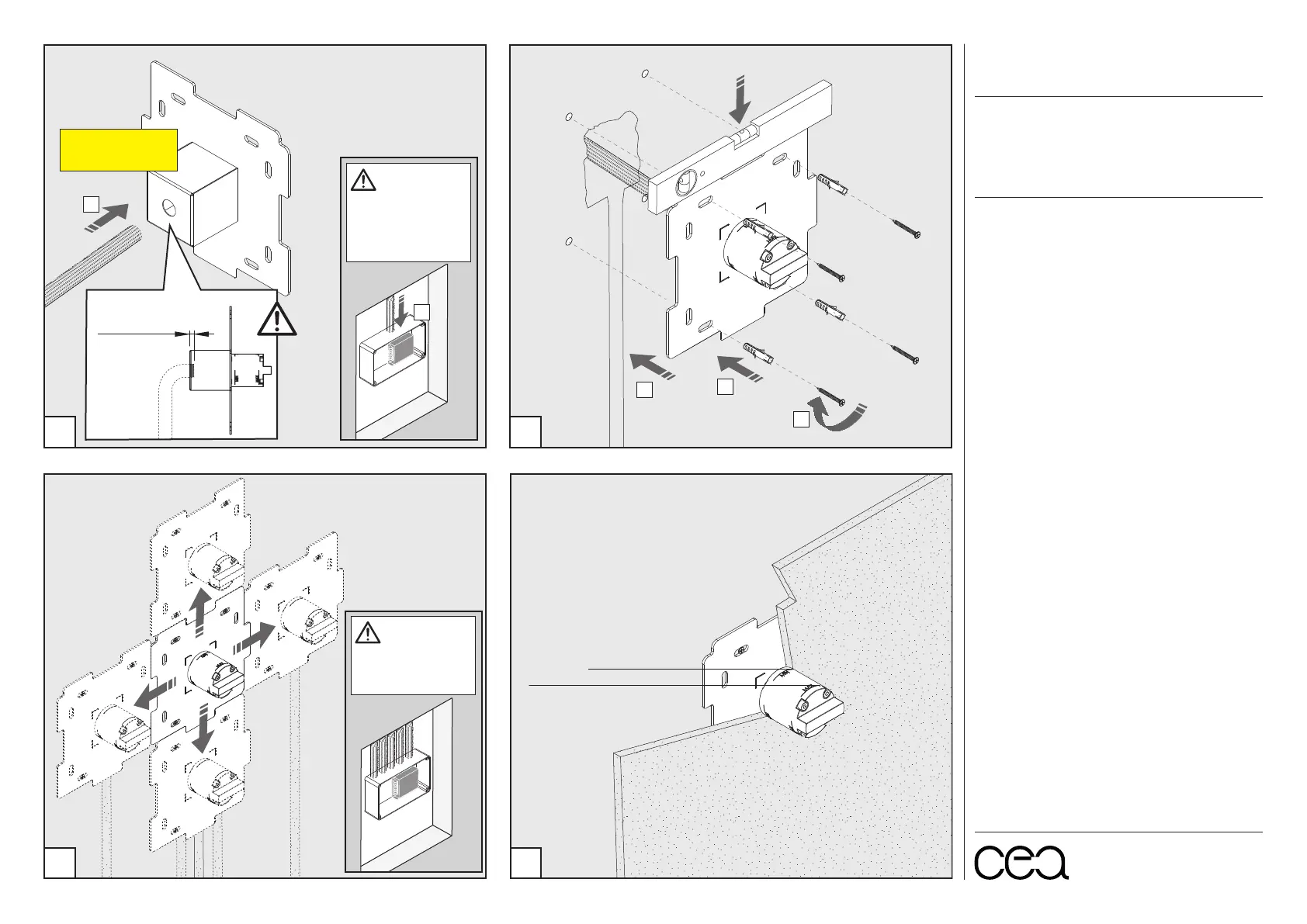 cea